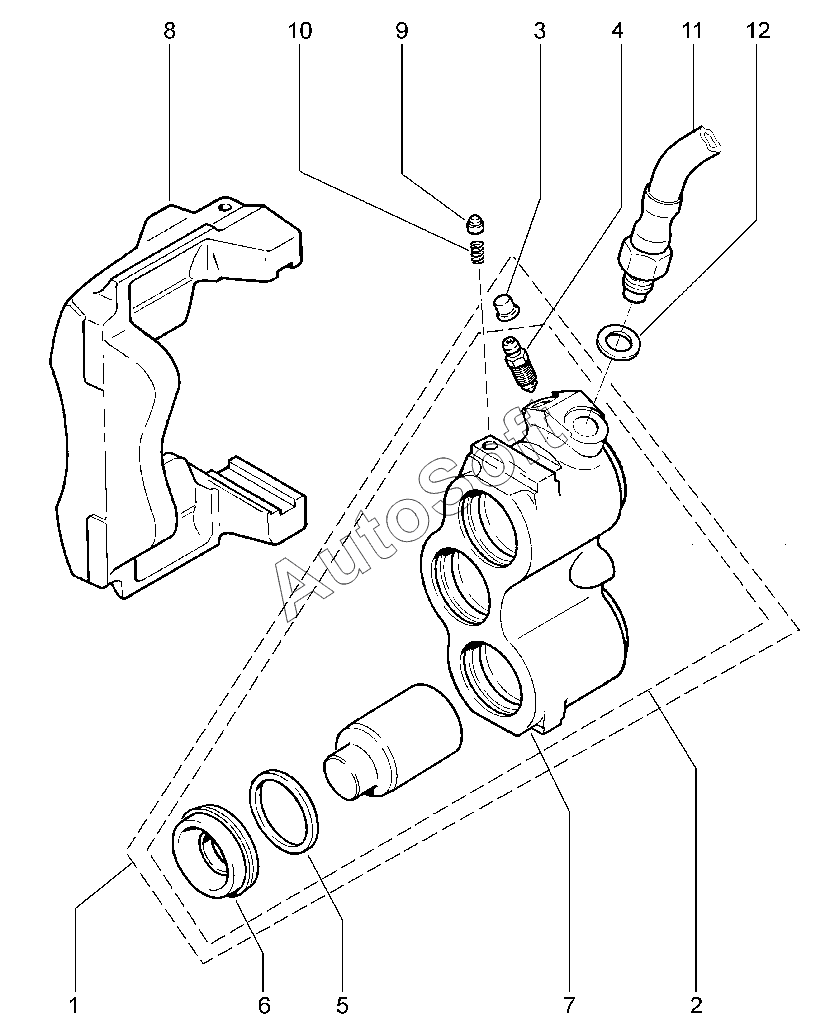 8
10
9
3
4
11
12
AutoSoft
1
6
5
7
2