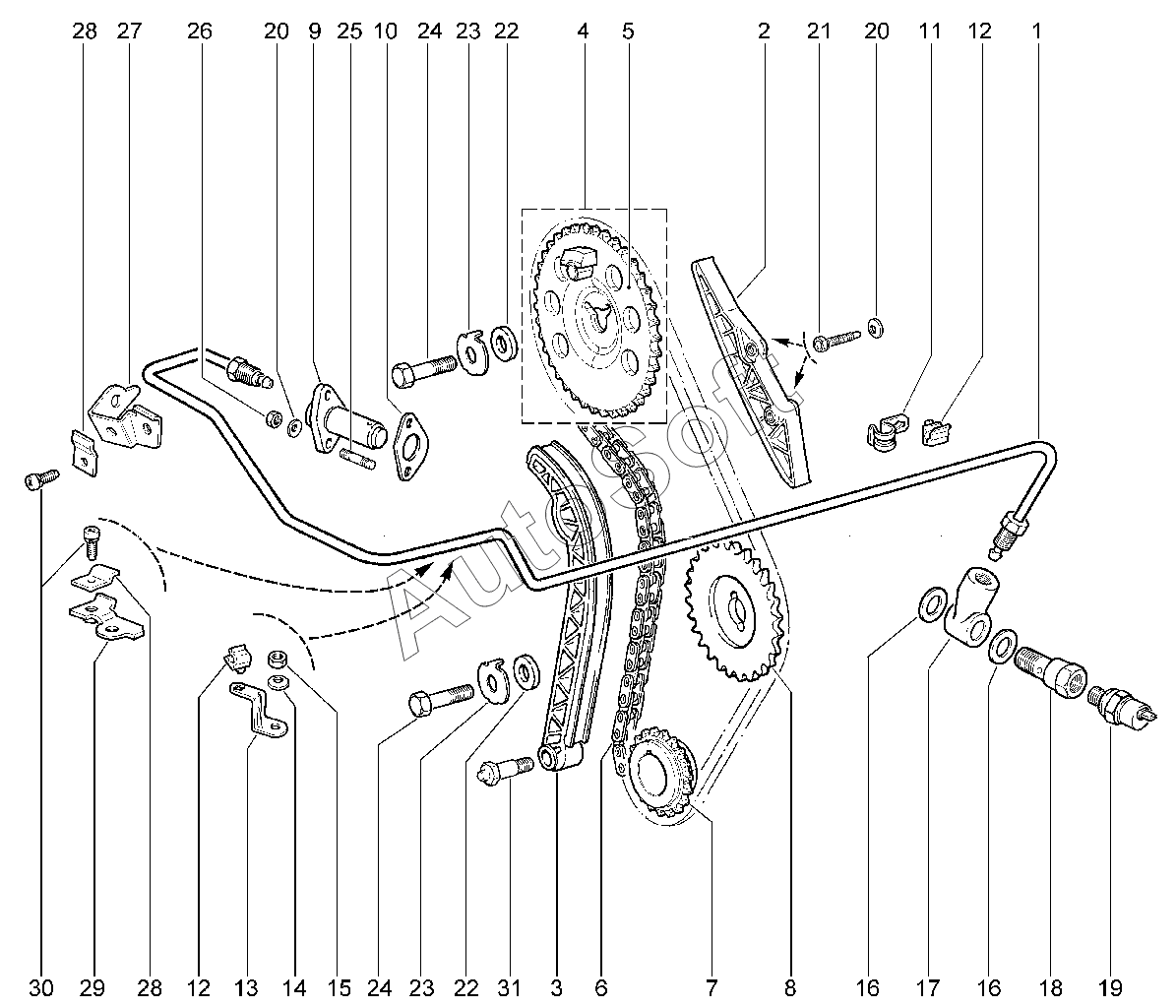 28 27 26 20 9 25 10 24 23 22 4 5 2 21 20 11 12 1

AutoSoft

30 29 28 12 13 14 15 24 23 22 31 3 6 7 8 16 17 16 18 19