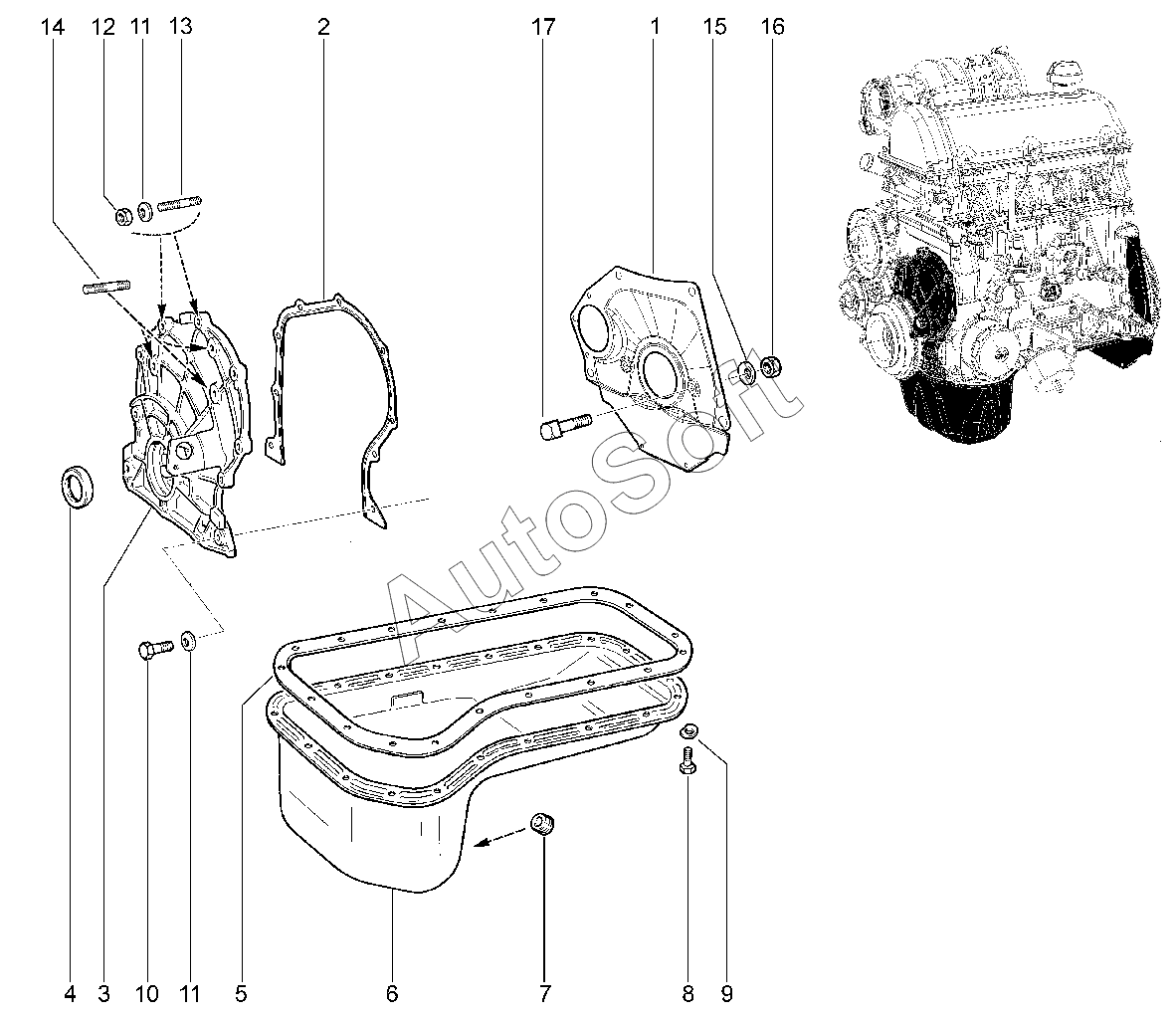 14 12 11 13 2 17 1 15 16

AutoSoft

4 3 10 11 5 6 7 8 9