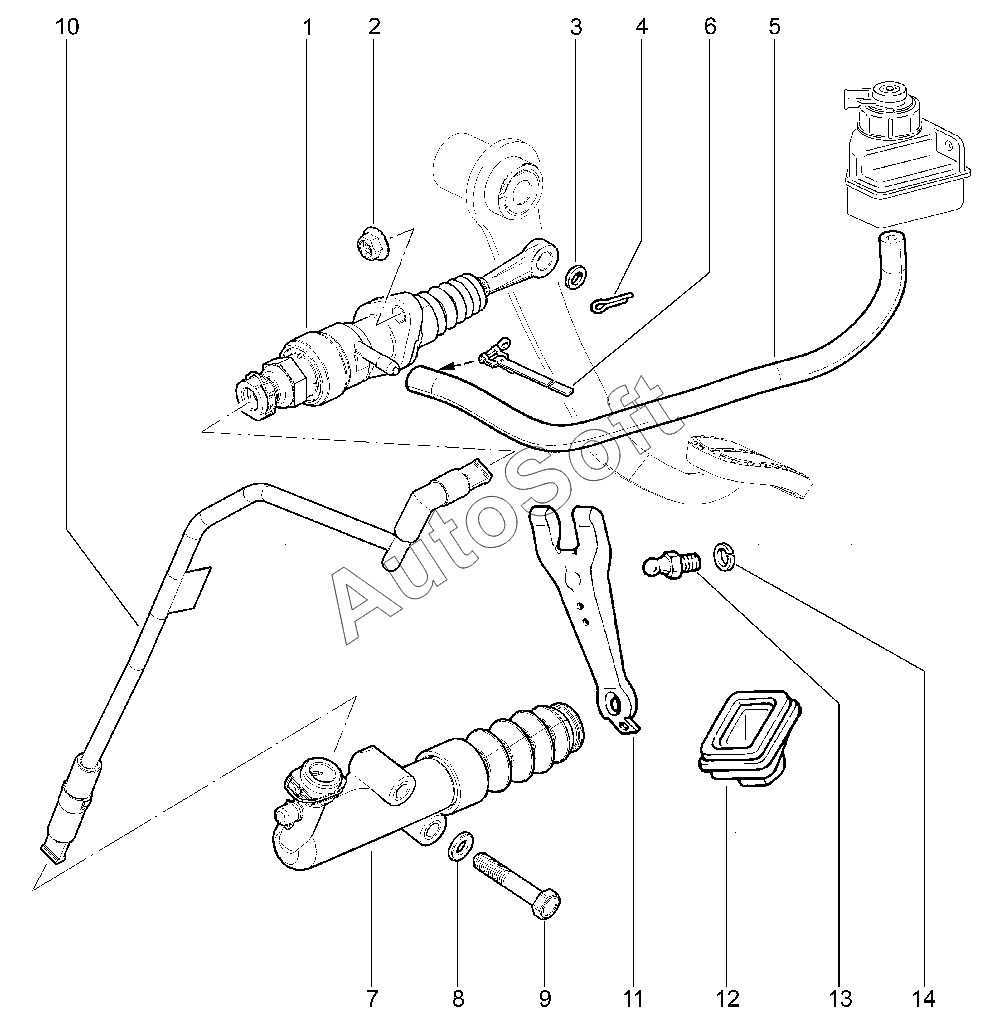 10 1 2 3 4 6 5

AutoSoft

7 8 9 11 12 13 14