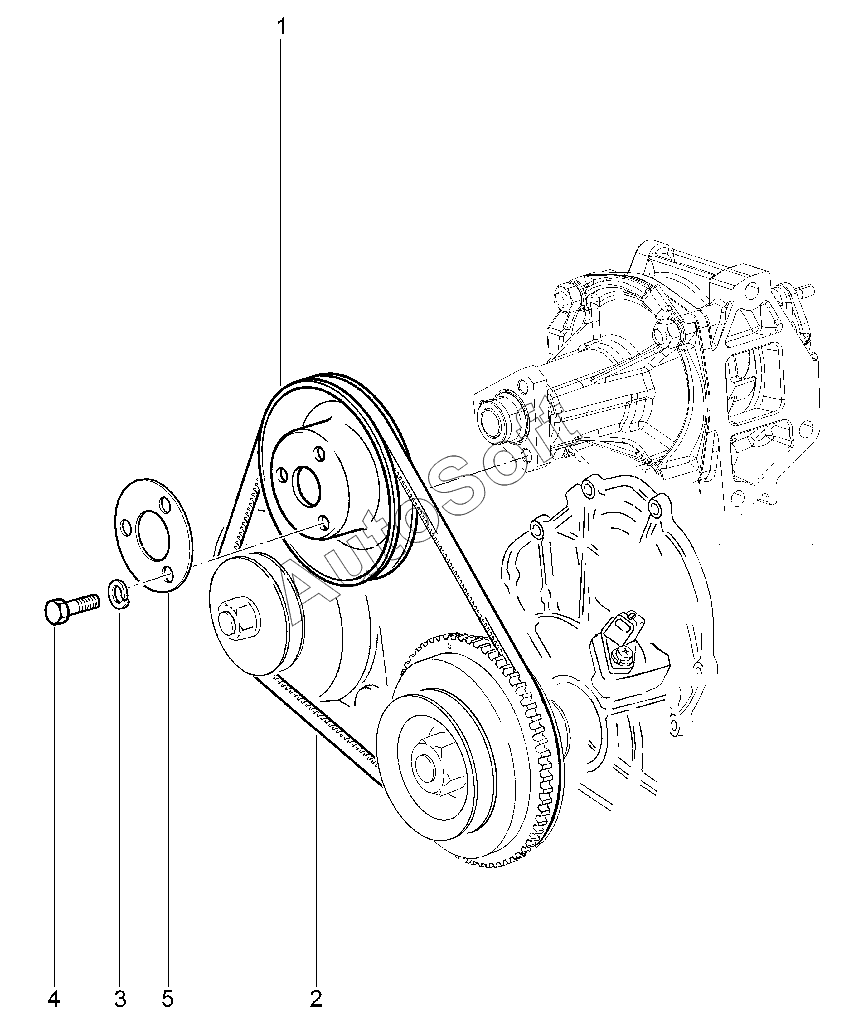 1

AutoSoft

4 3 5 2