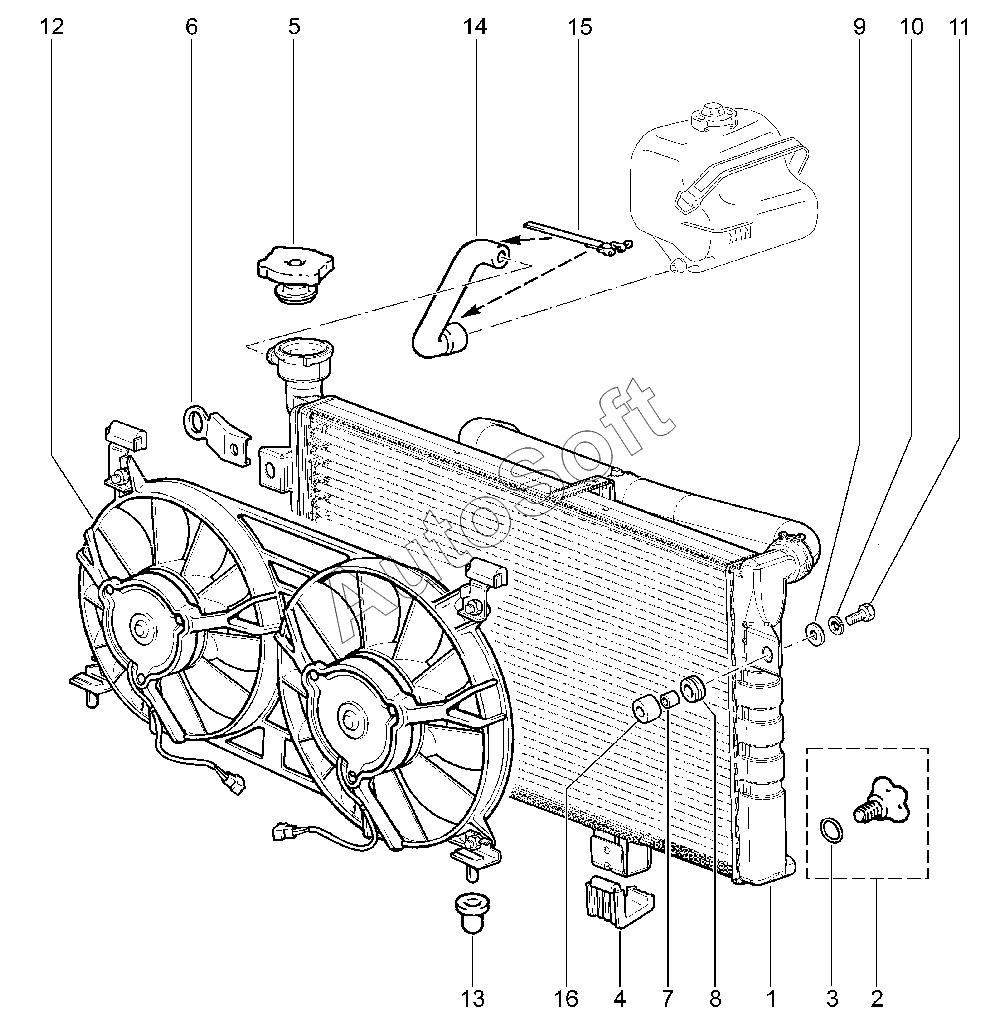 12 6 5 14 15 9 10 11

AutoSoft

13 16 4 7 8 1 3 2