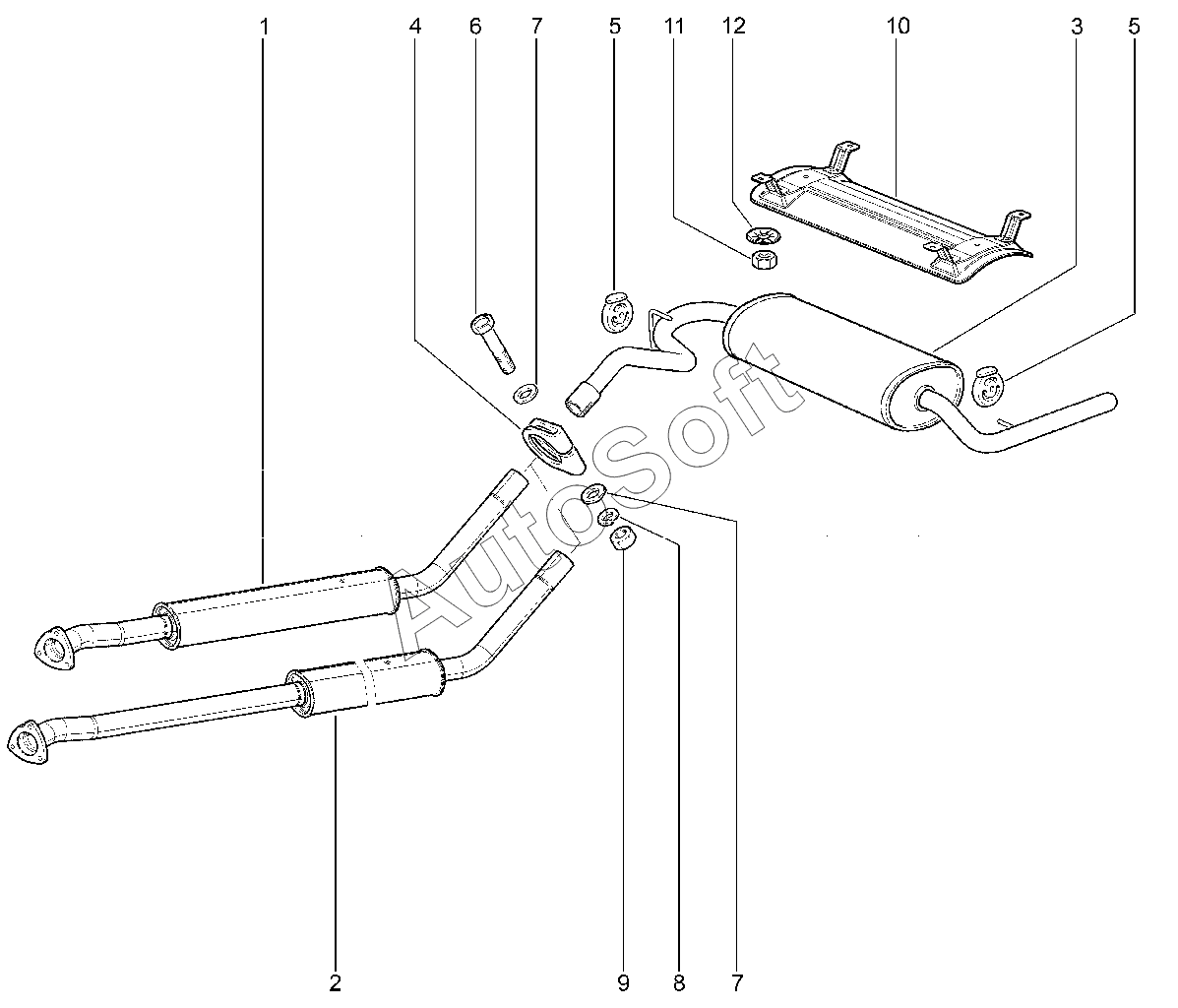 1 4 6 7 5 11 12 10 3 5

AutoSoft

2 9 8 7