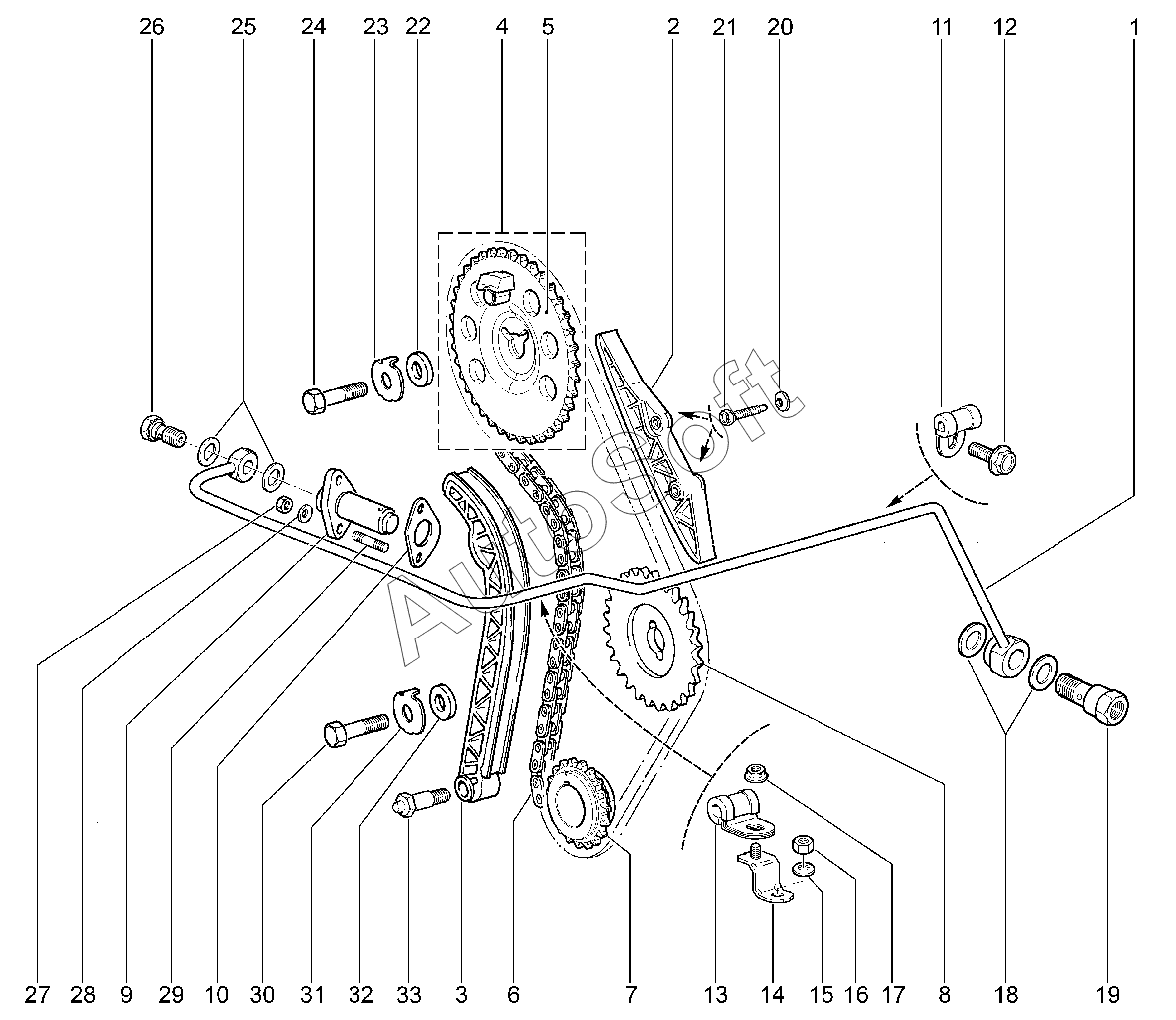 26 25 24 23 22 4 5 2 21 20 11 12 1

AutoSoft

27 28 9 29 10 30 31 32 33 3 6 7 13 14 15 16 17 8 18 19