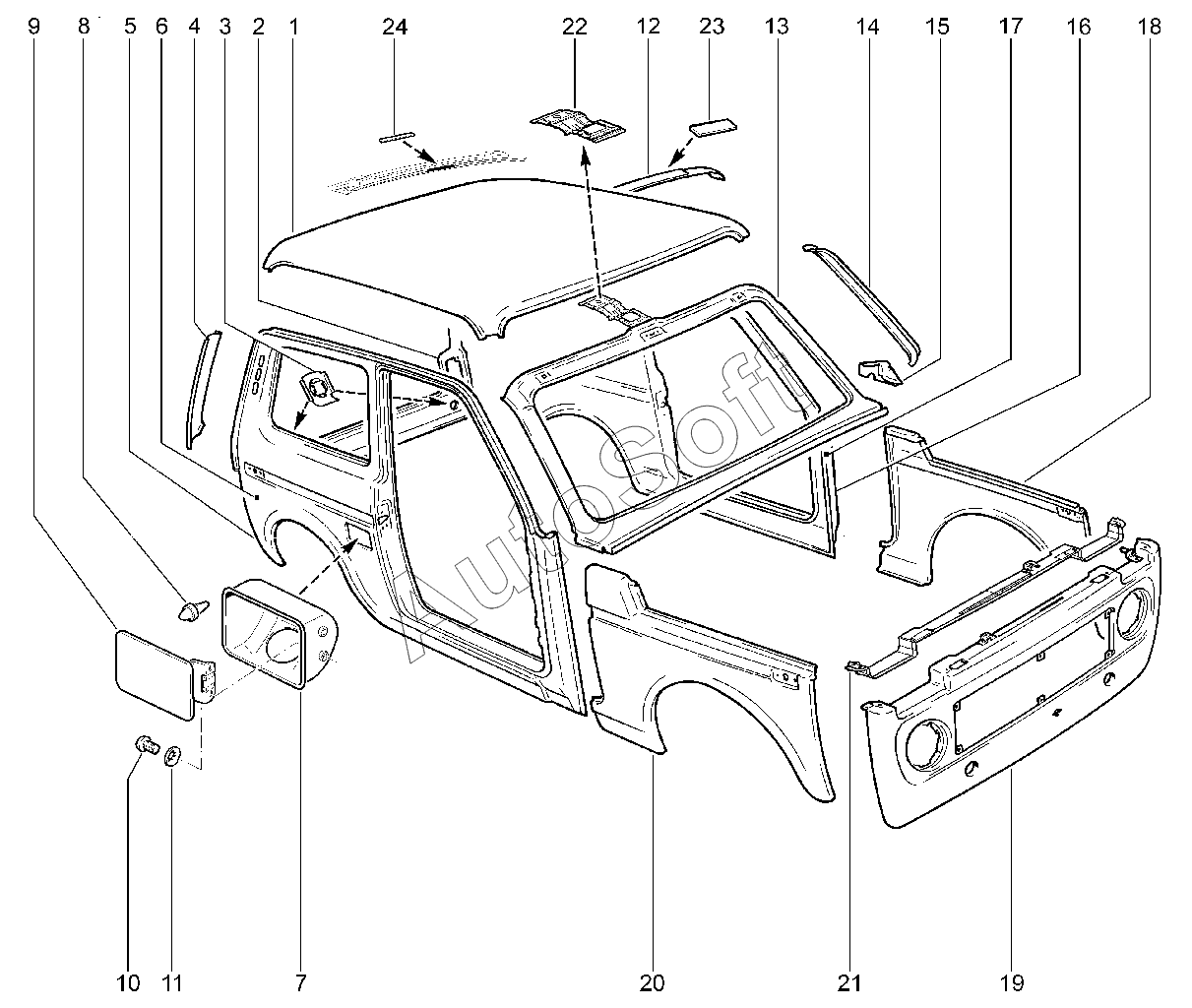 9 8 5 6 4 3 2 1 24 22 12 23 13 14 15 17 16 18

AutoSoft

10 11 7 20 21 19