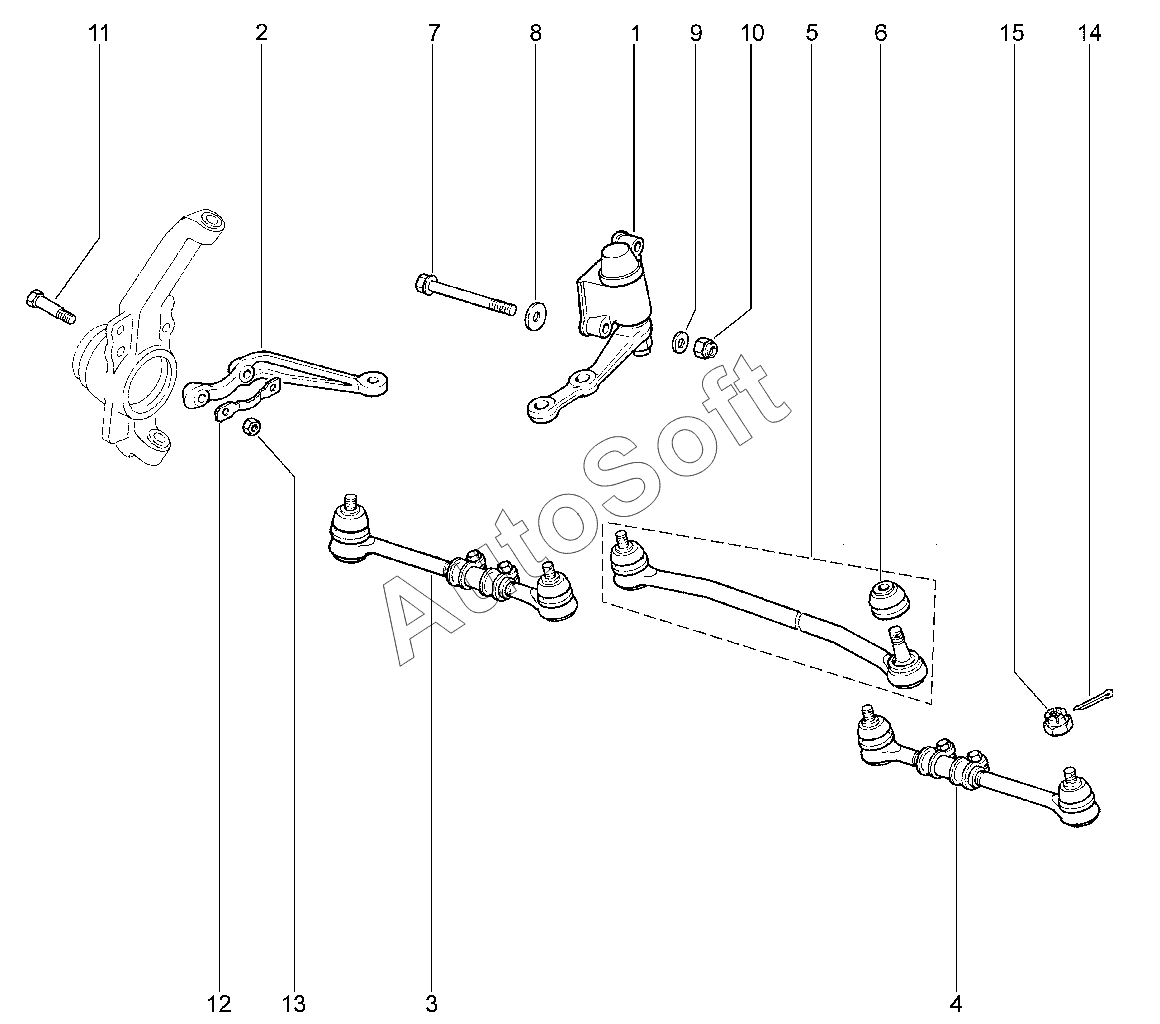 11 2 7 8 1 9 10 5 6 15 14

AutoSoft

12 13 3 4