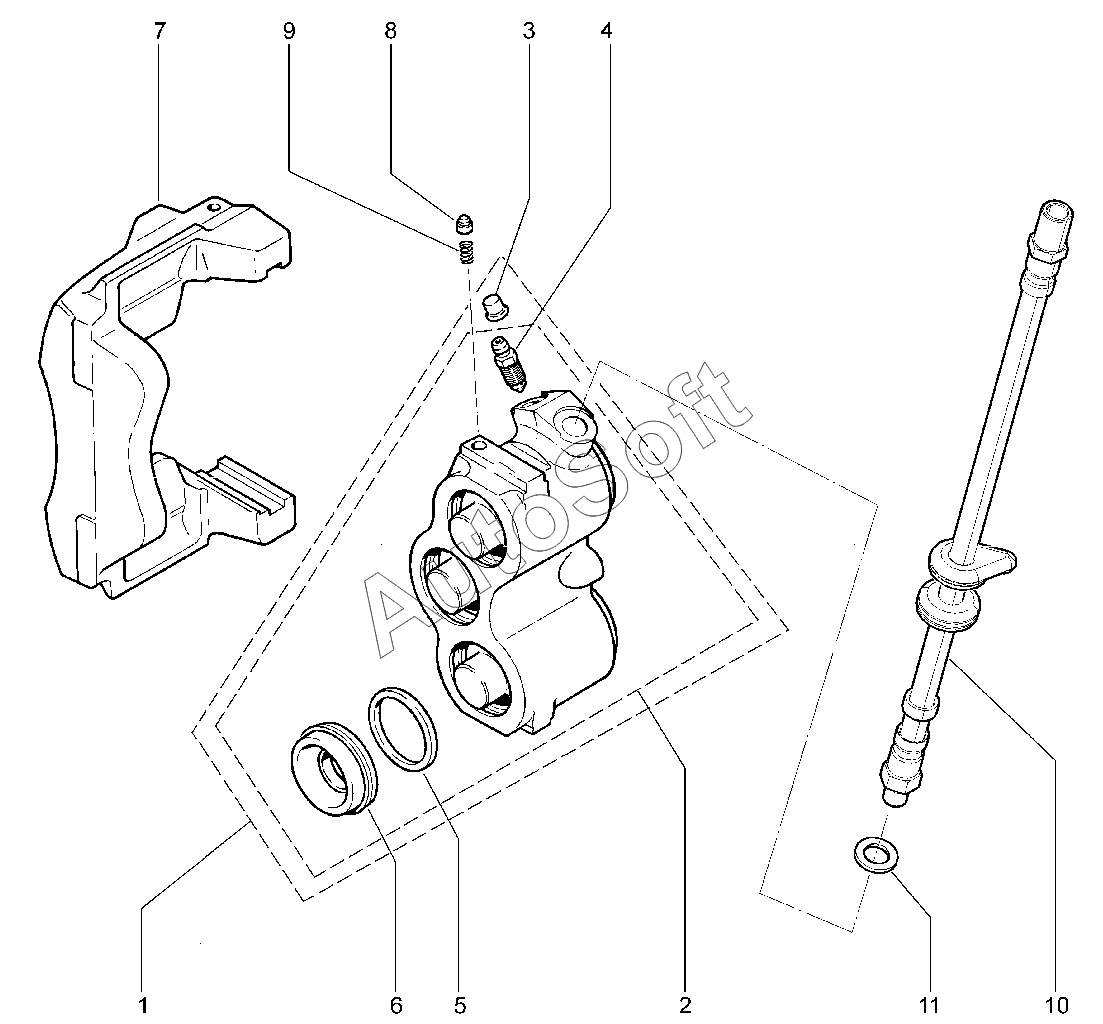 7
9
8
3
4
AutoSoft
1
6
5
2
11
10