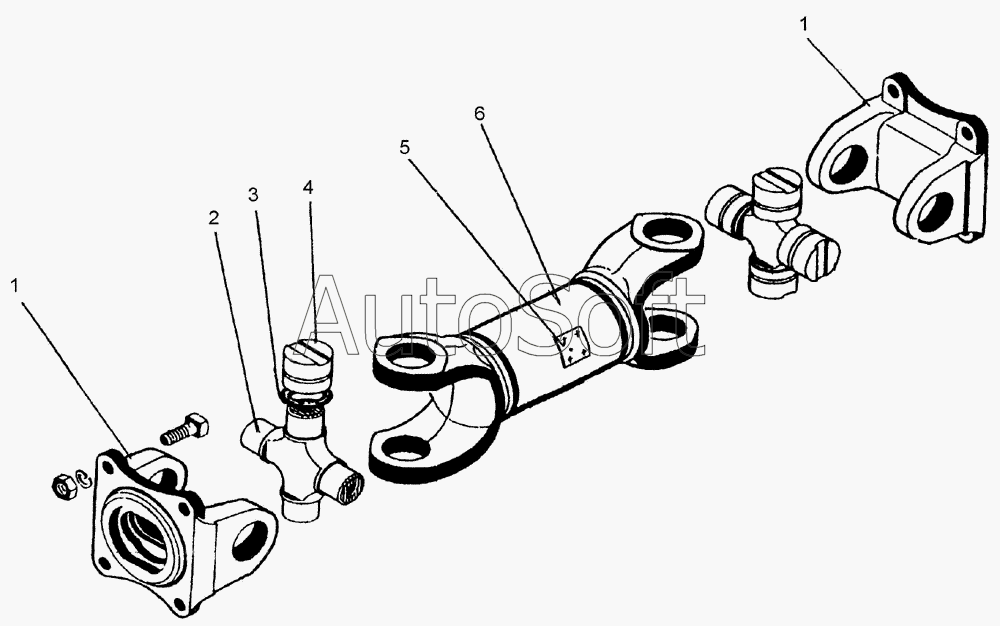 1
6
5
3
4
2
1
AutoSoft