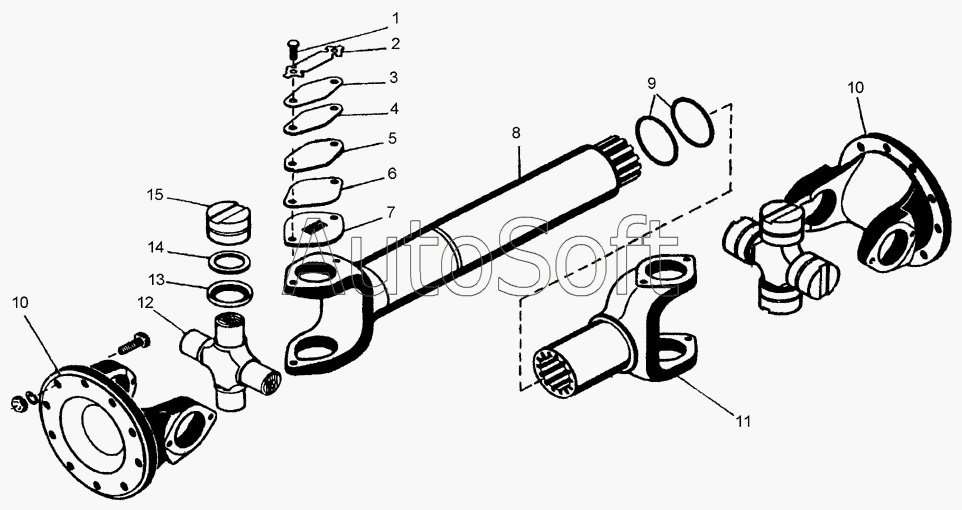 1
2
3
4
5
6
7
8
9
10
15
14
13
12
10
11
AutoSoft