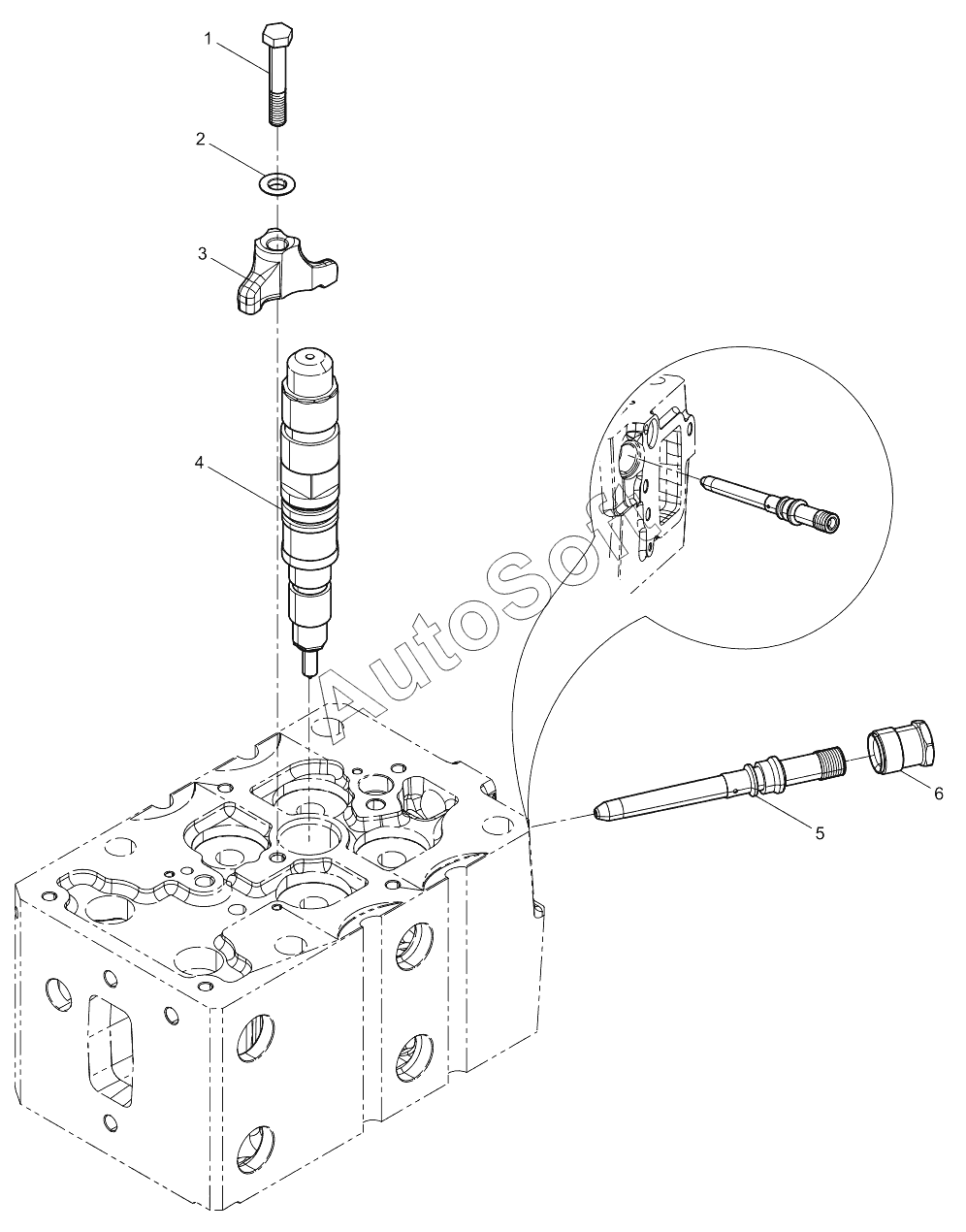 1
2
3
4
AutoSoft
6
5