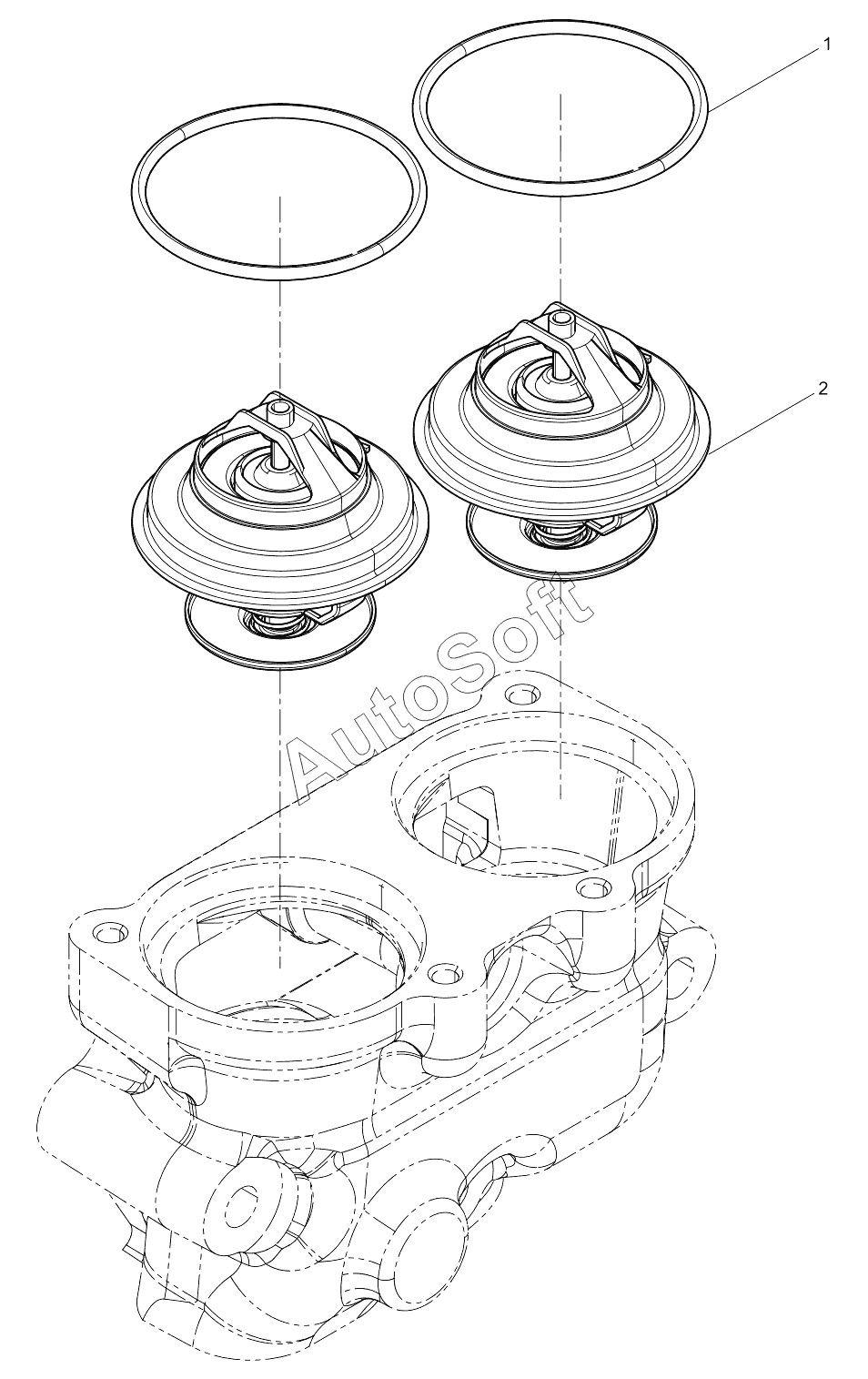 1

2

AutoSoft