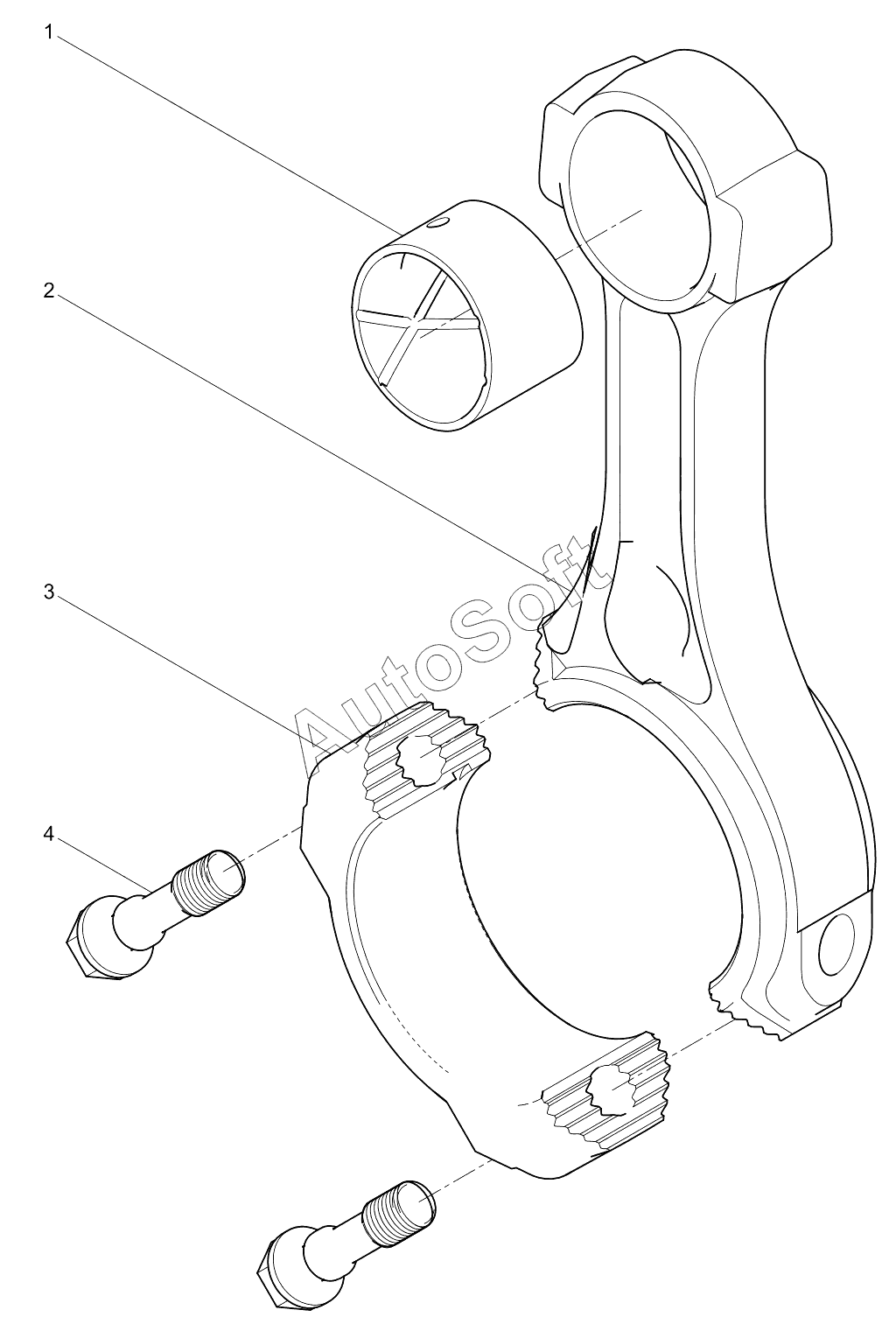 1
2
3
4
AutoSoft