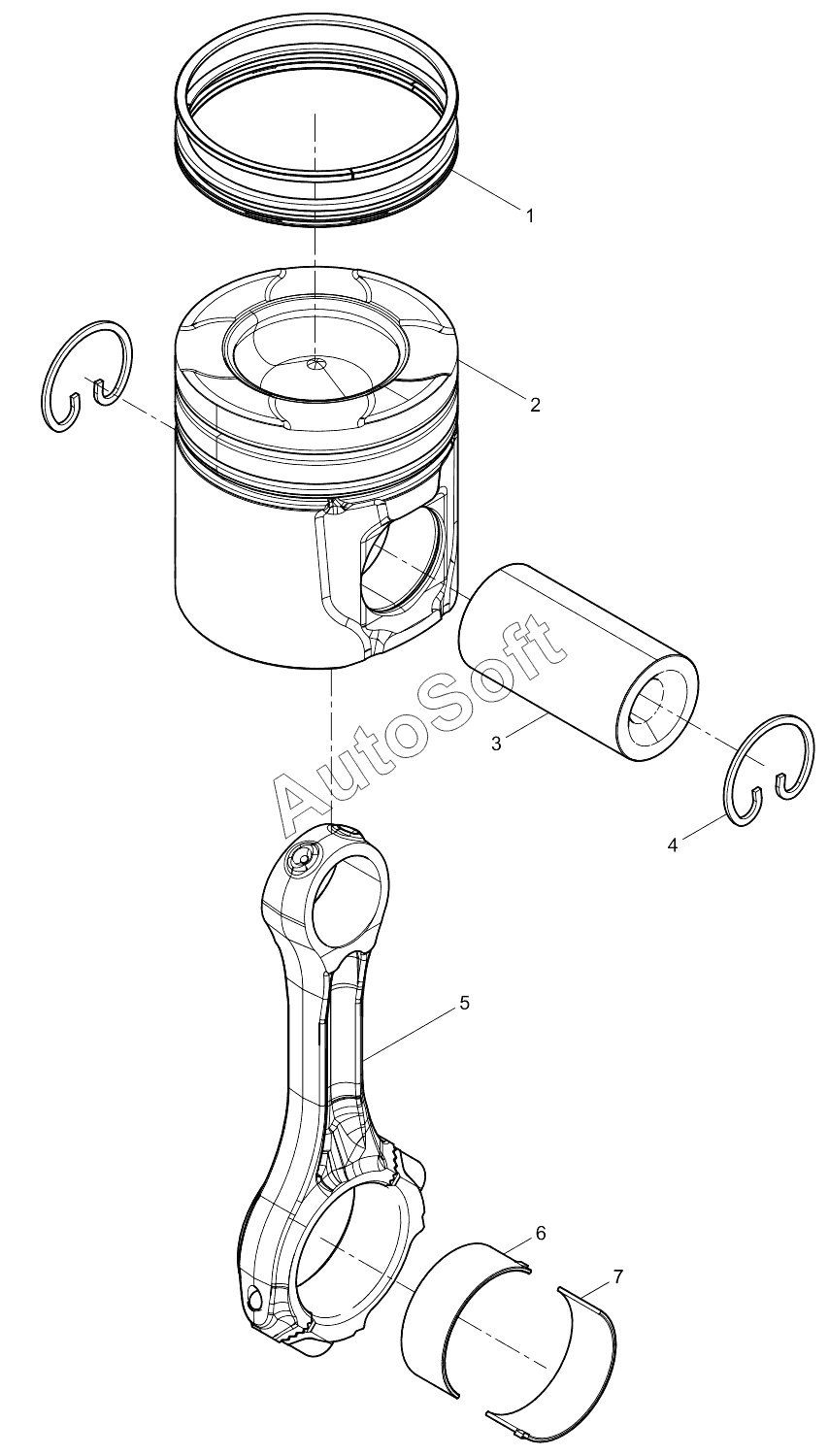 1
2
AutoSoft
3
4
5
6
7