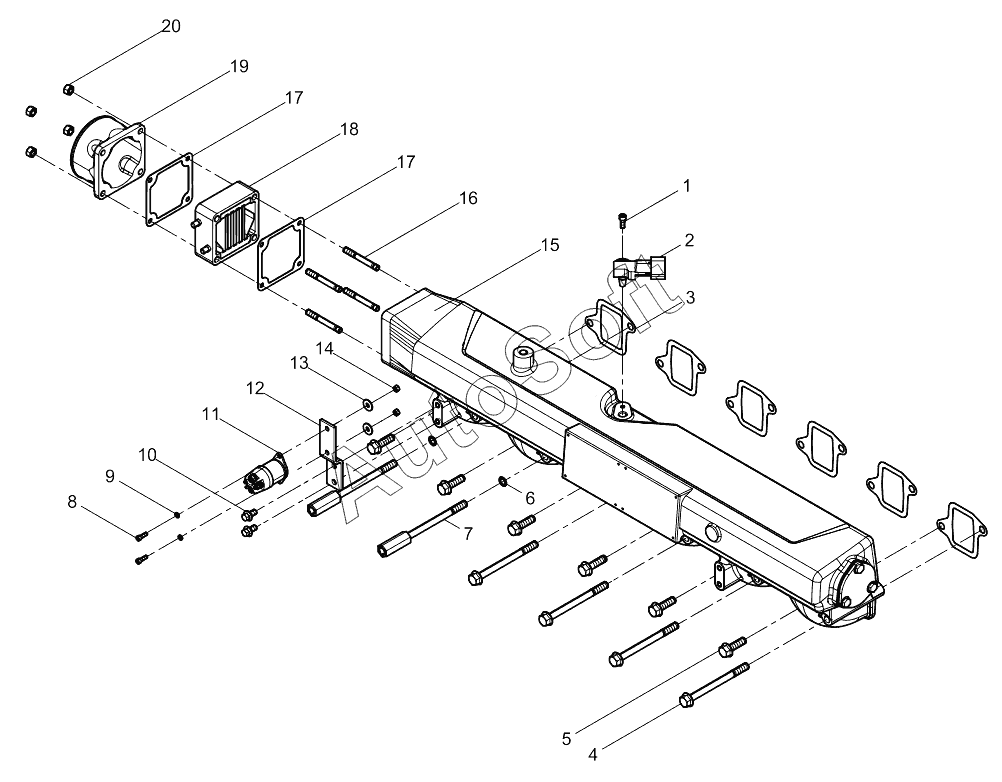 20
19
17
18
17
16
15
1
2
3
14
13
12
11
10
9
8
7
6
5
4
AutoSoft