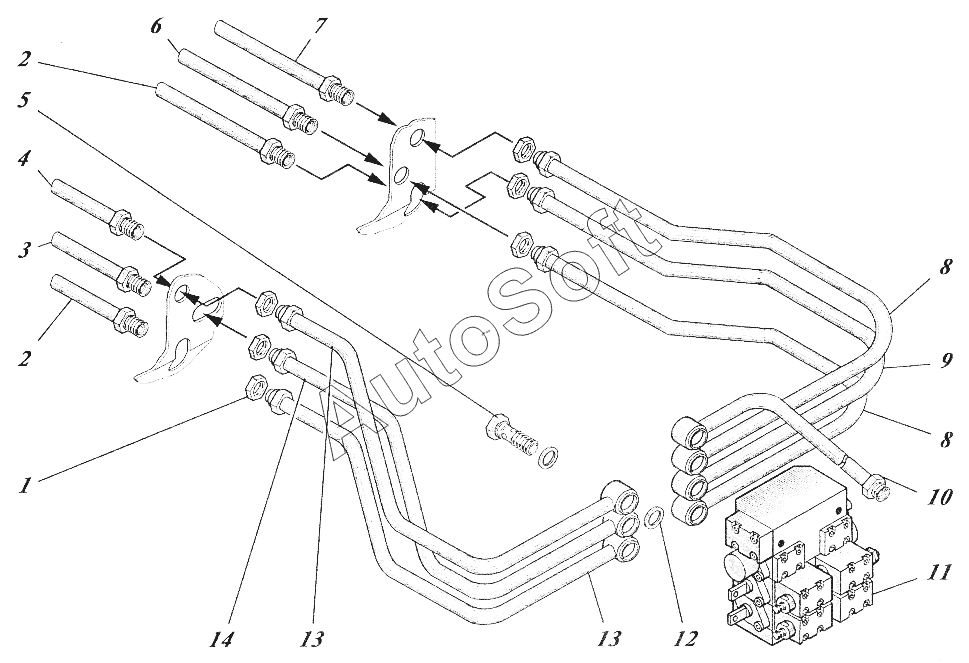 6
7
2
5
4
3
2
AutoSoft
8
9
8
10
11
1
14
13
13
12