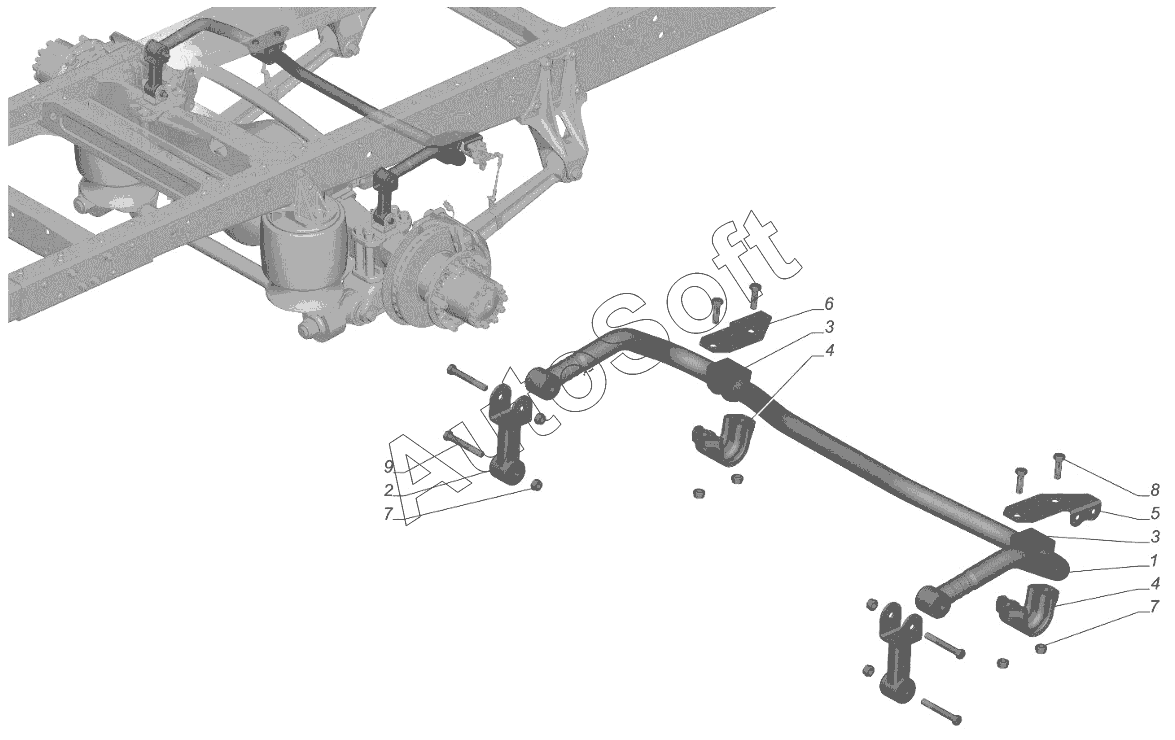 AutoSoft

6
3
4
9
2
7
8
5
3
1
4
7