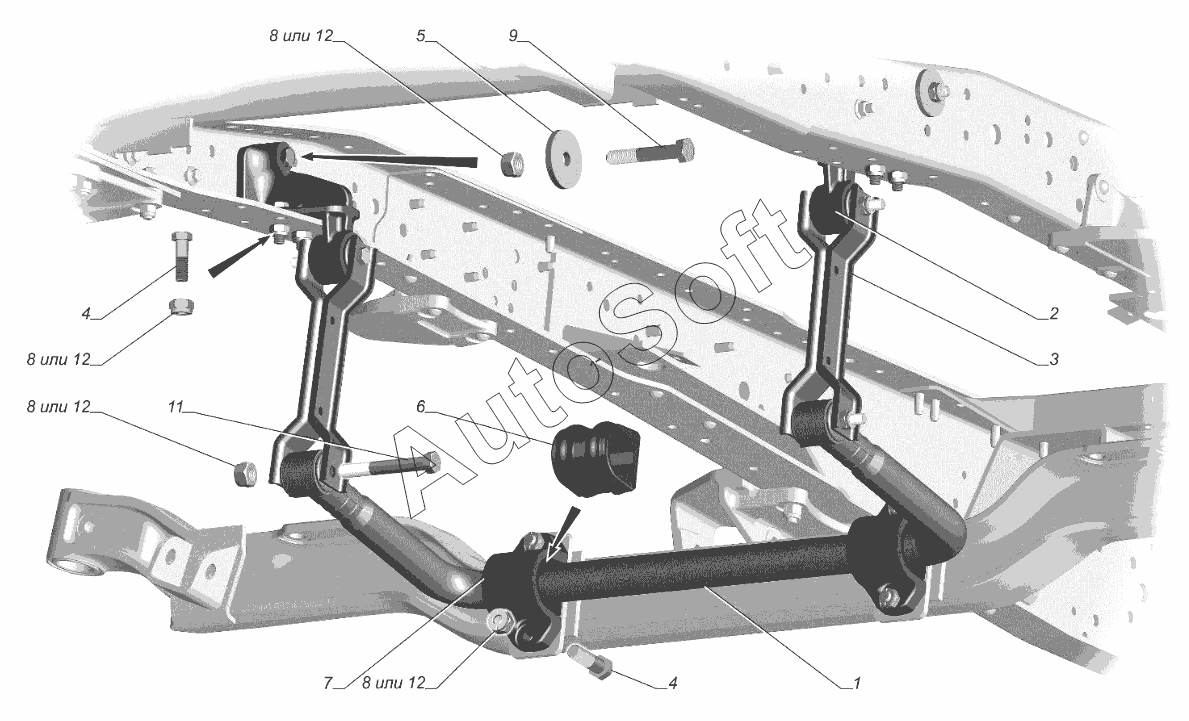 8 или 12
5
9
4
8 или 12
2
3
8 или 12
11
6
AutoSoft
7
8 или 12
4
1