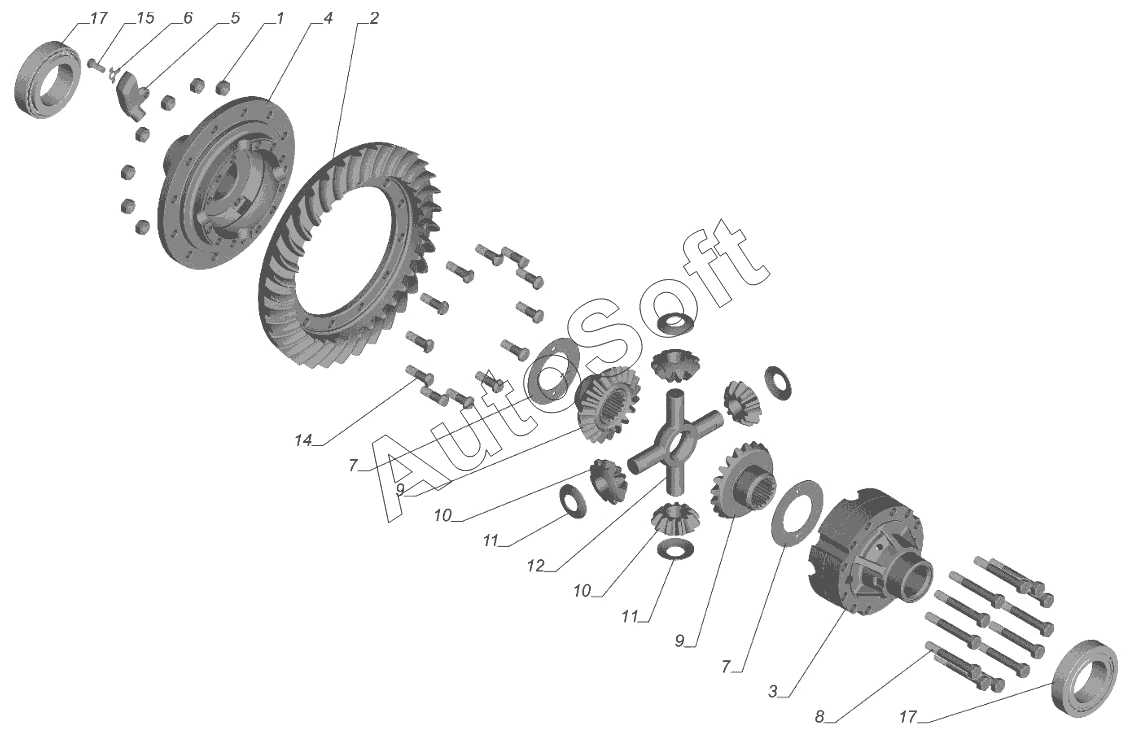 17
15
6
5
1
4
2
AutoSoft
14
7
9
10
11
12
10
11
9
7
3
8
17