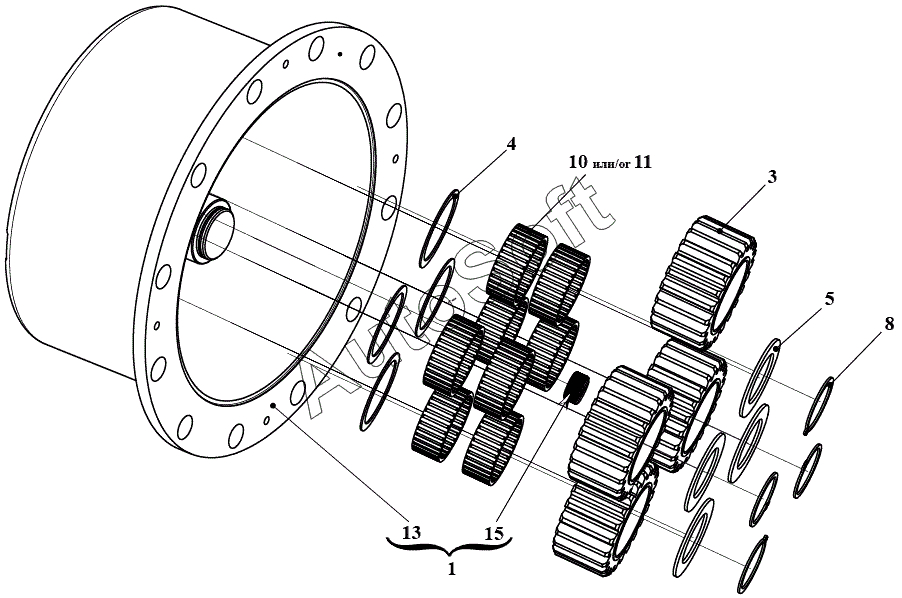 4
10 или/or 11
3
5
8
AutoSoft
13
15
1