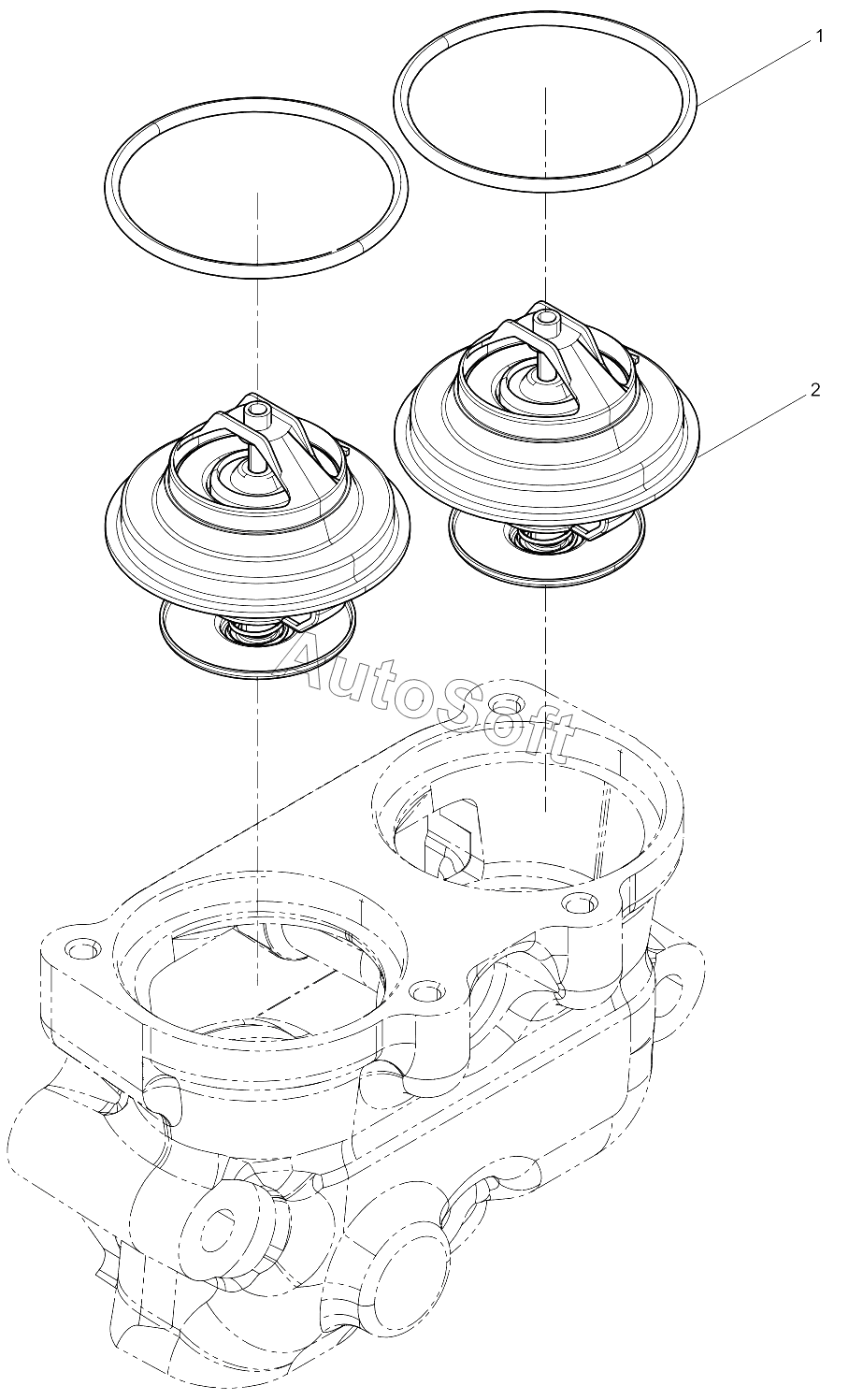 1

2

AutoSoft