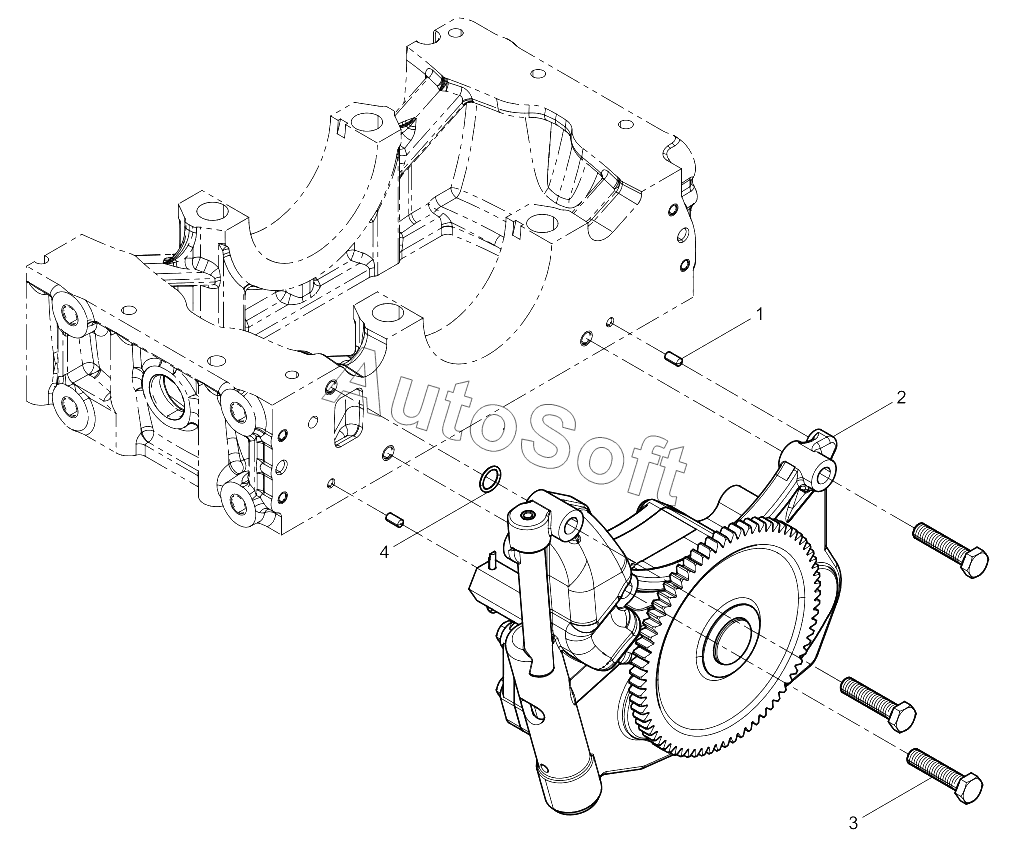 AutoSoft

1

2

4

3