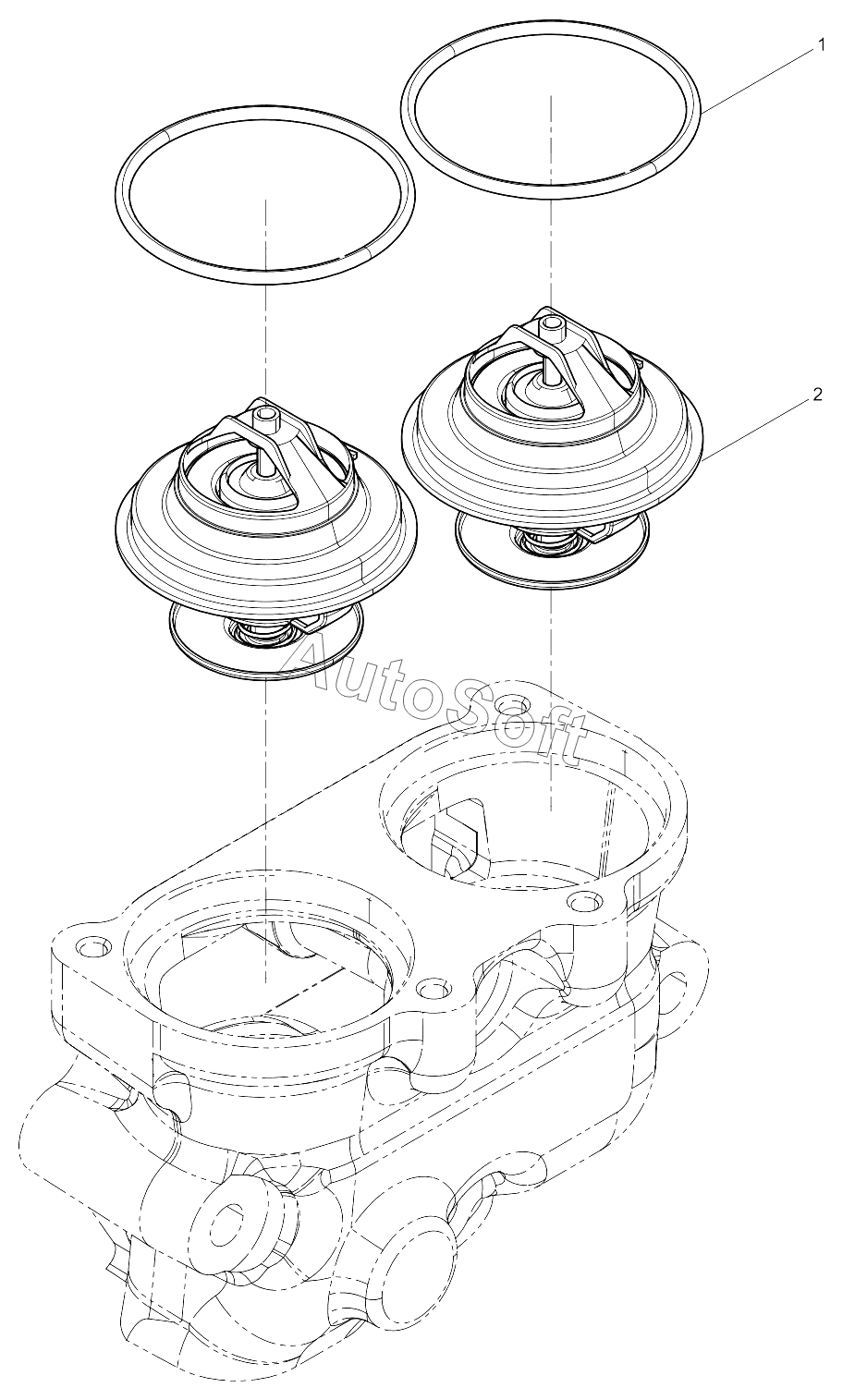 1

2

AutoSoft