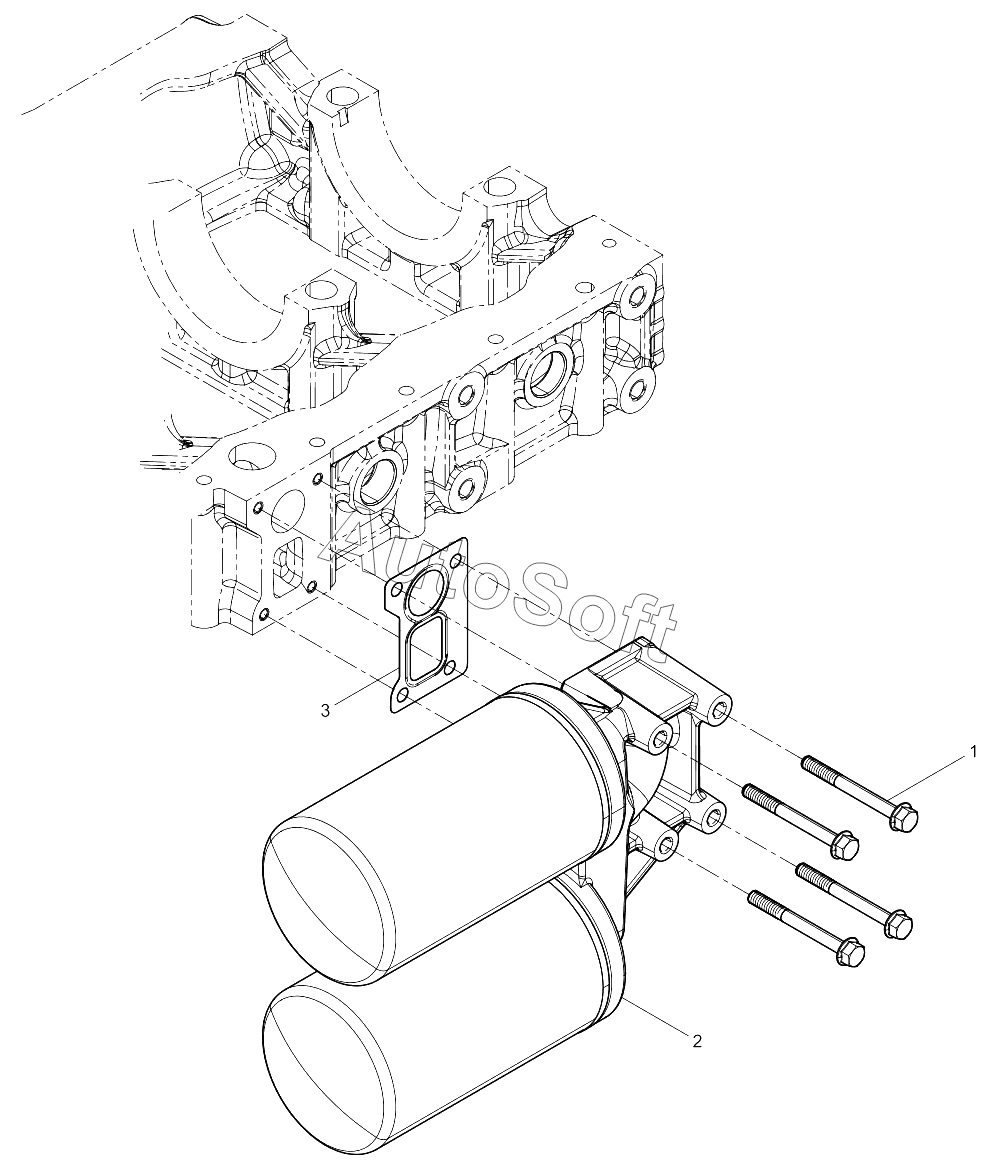 AutoSoft

3

1

2