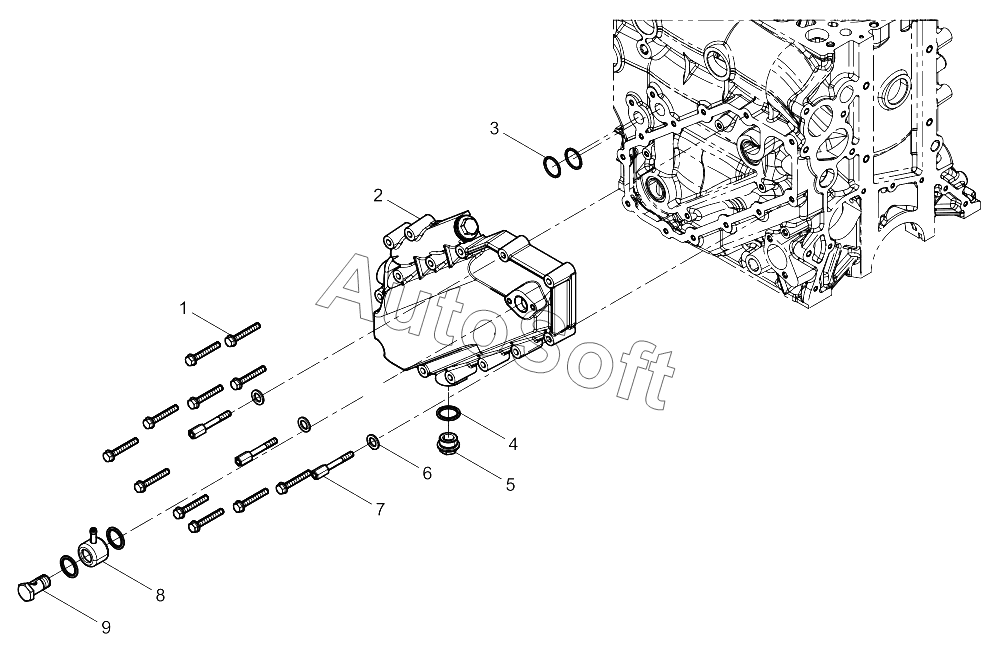 3

2

AutoSoft

1

4

5

6

7

8

9