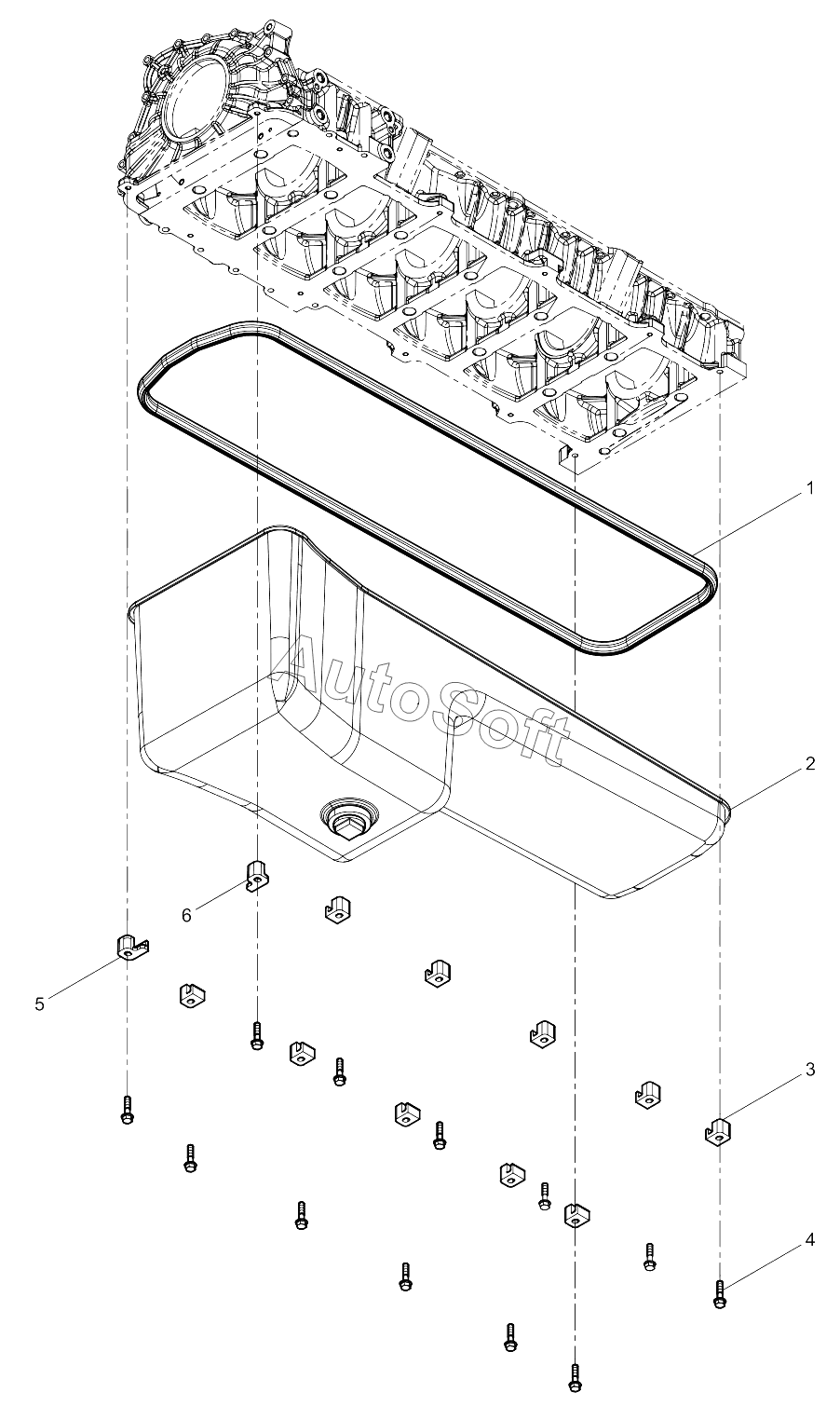 1
AutoSoft
2
6
5
3
4