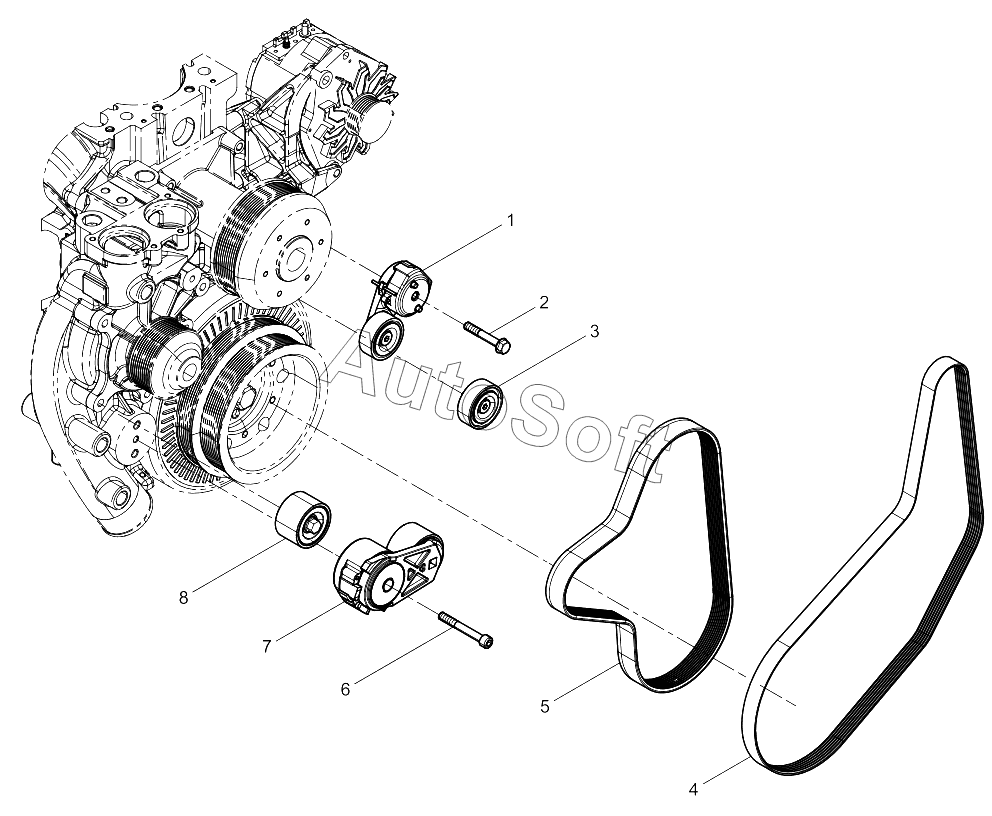 1
2
3
AutoSoft
8
7
6
5
4