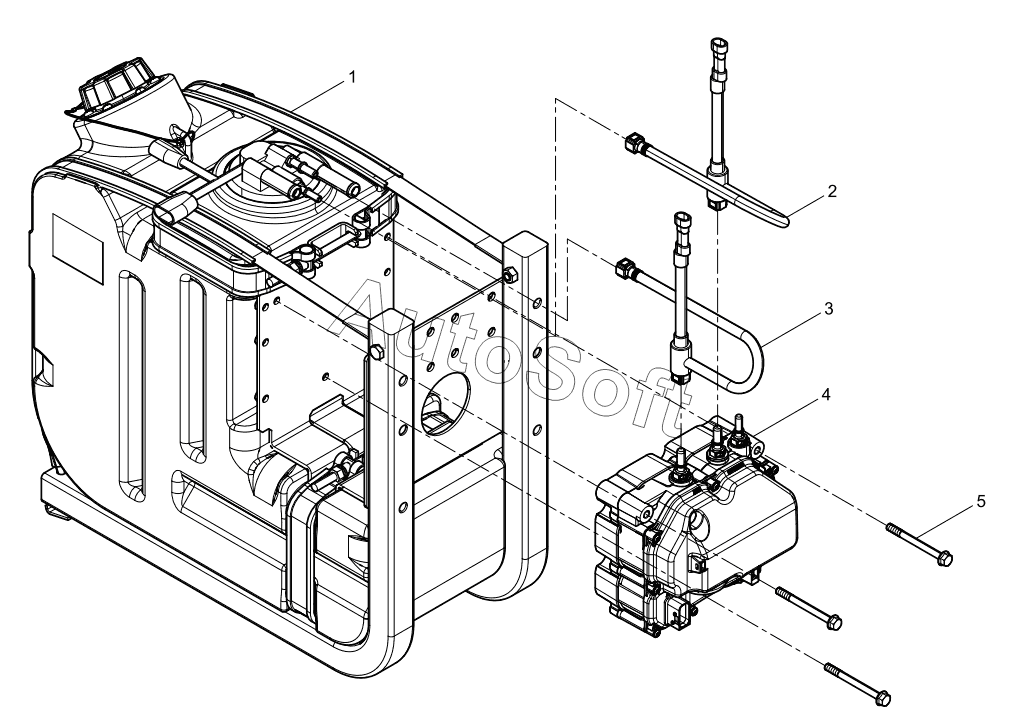 1
2
3
4
5
AutoSoft