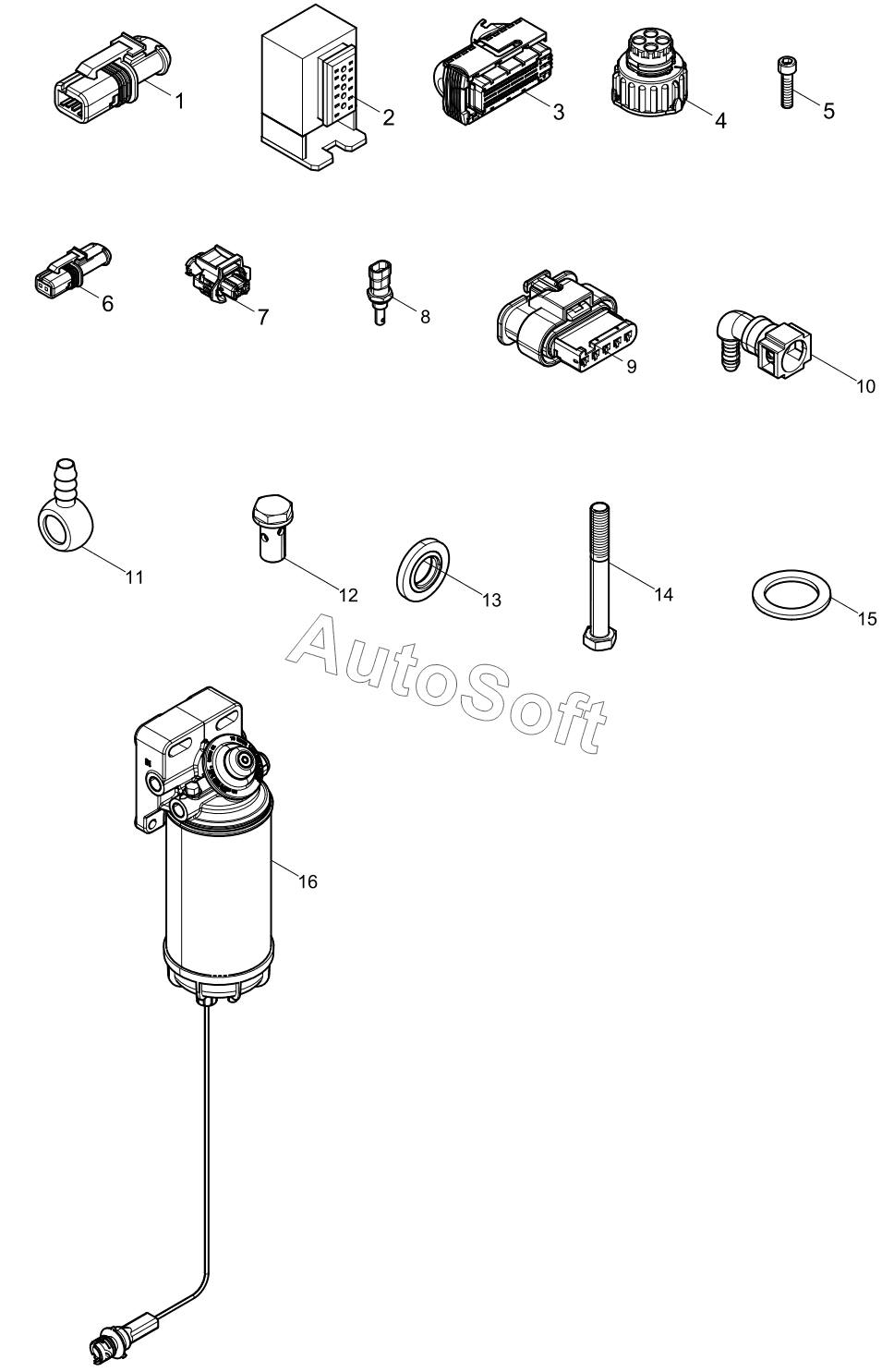 1
2
3
4
5
6
7
8
9
10
11
12
13
14
15
AutoSoft
16