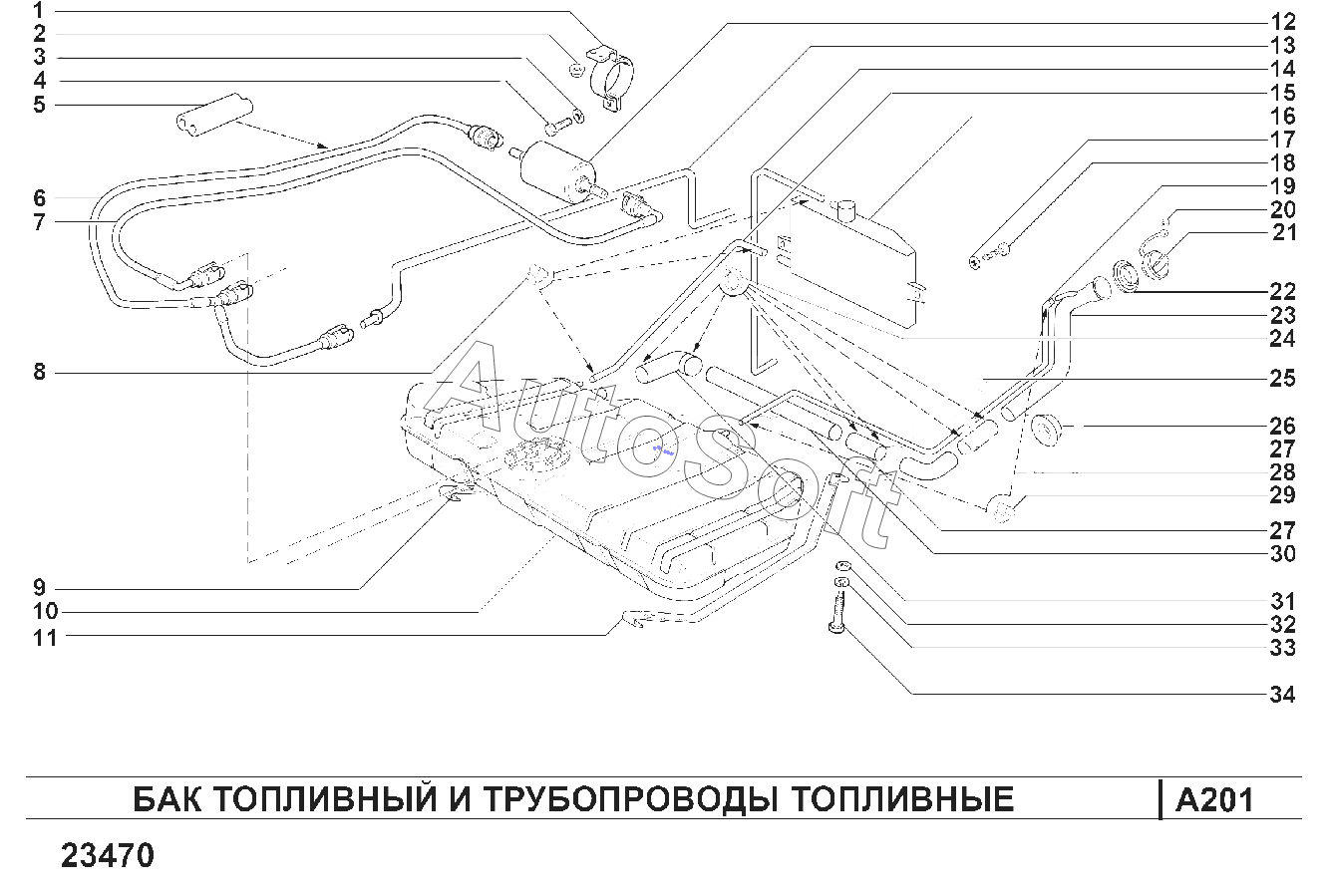 1
2
3
4
5
6
7
8
9
10
11
12
13
14
15
16
17
18
19
20
21
22
23
24
25
26
27
28
29
27
30
31
32
33
34

AutoSoft

БАК ТОПЛИВНЫЙ И ТРУБОПРОВОДЫ ТОПЛИВНЫЕ
A201

23470