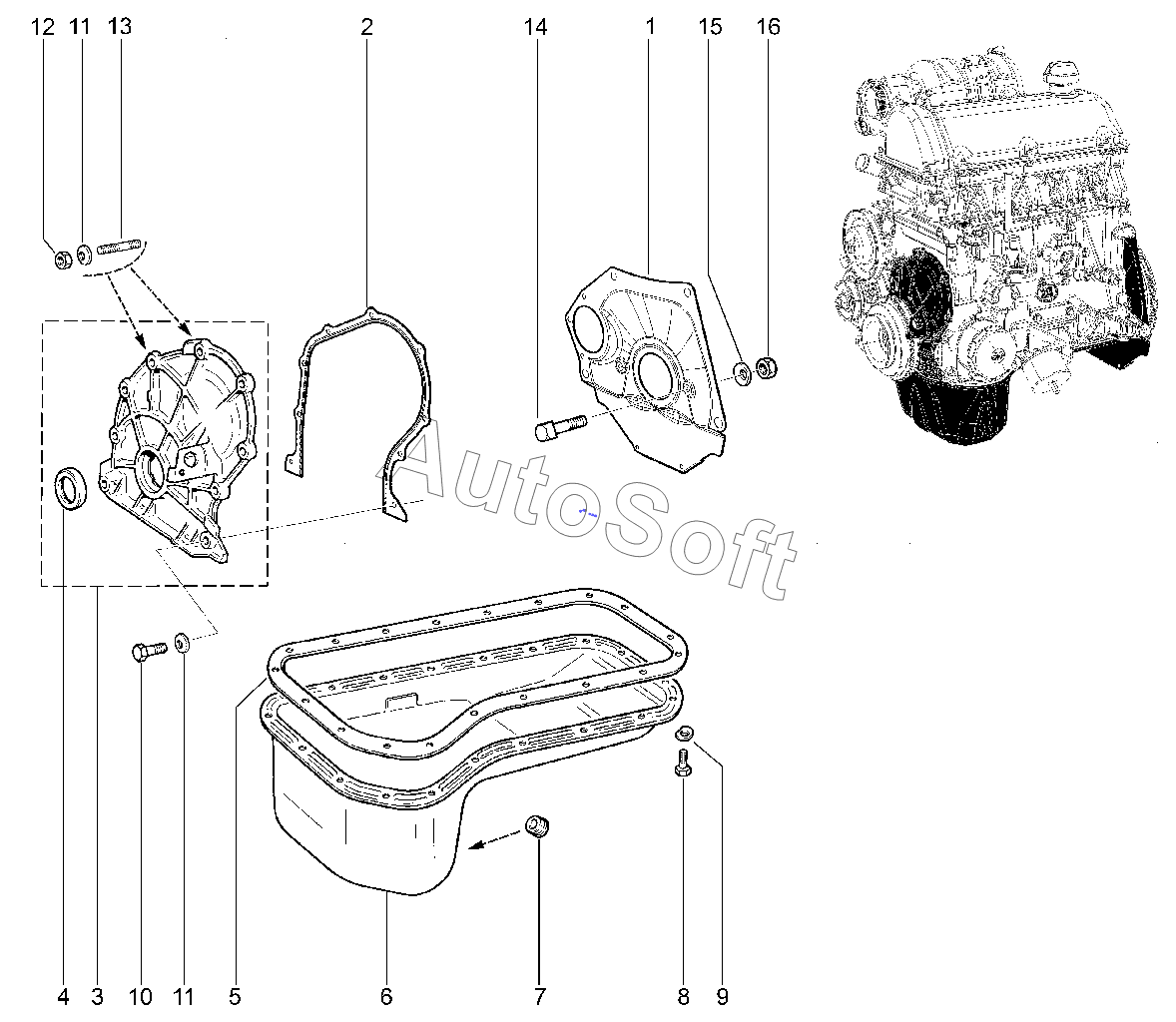 12 11 13 2 14 1 15 16

AutoSoft

4 3 10 11 5 6 7 8 9