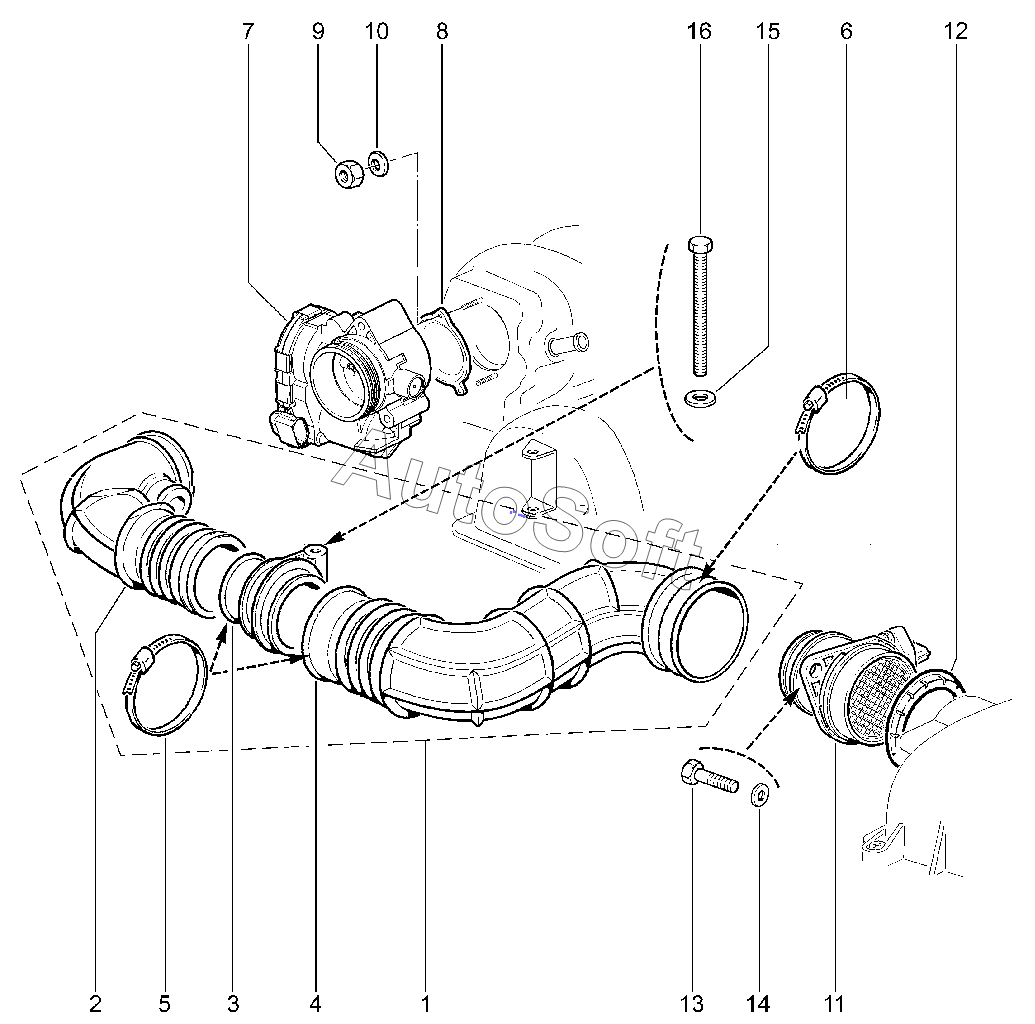 7 9 10 8 16 15 6 12

AutoSoft

2 5 3 4 1 13 14 11