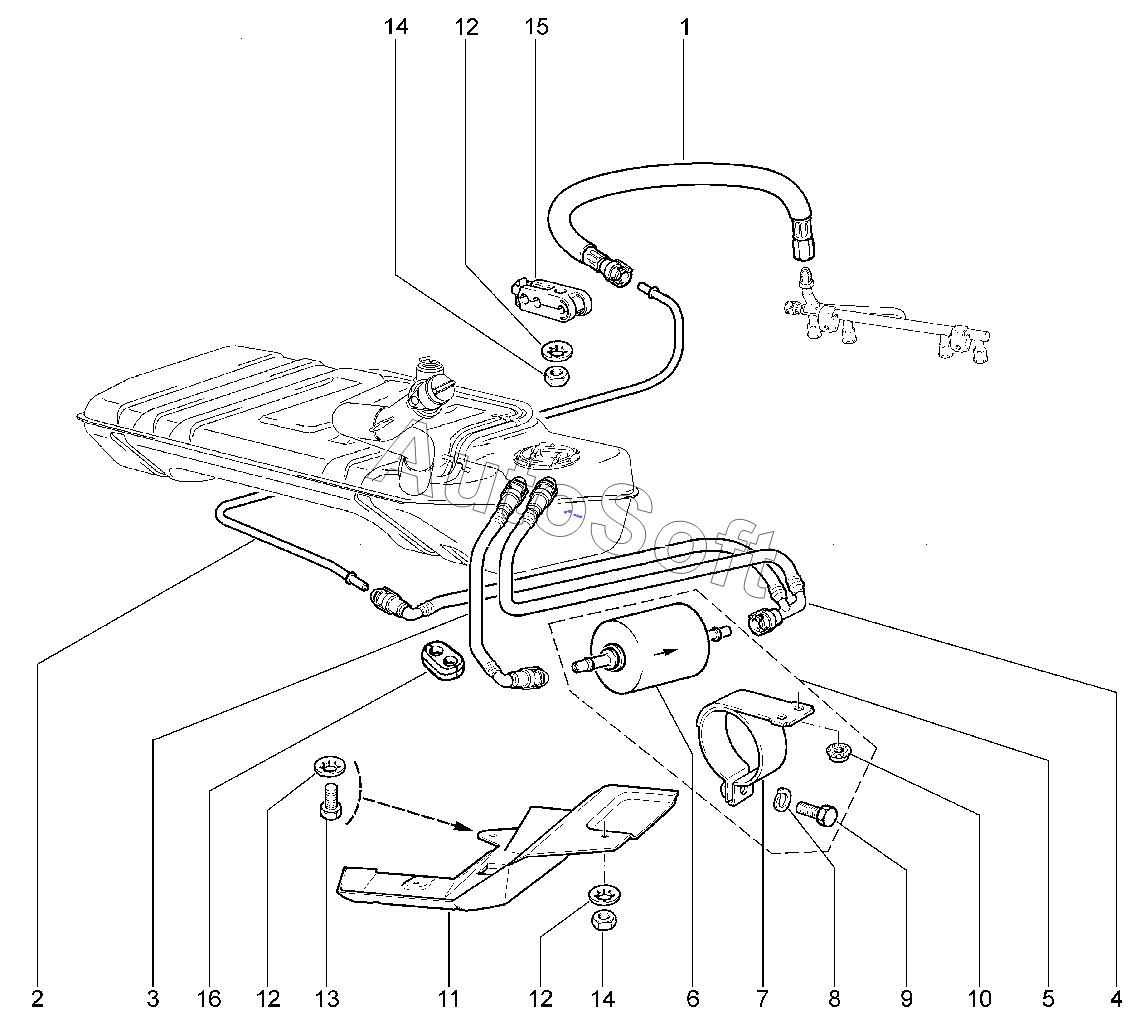 14 12 15 1

AutoSoft

2 3 16 12 13 11 12 14 6 7 8 9 10 5 4