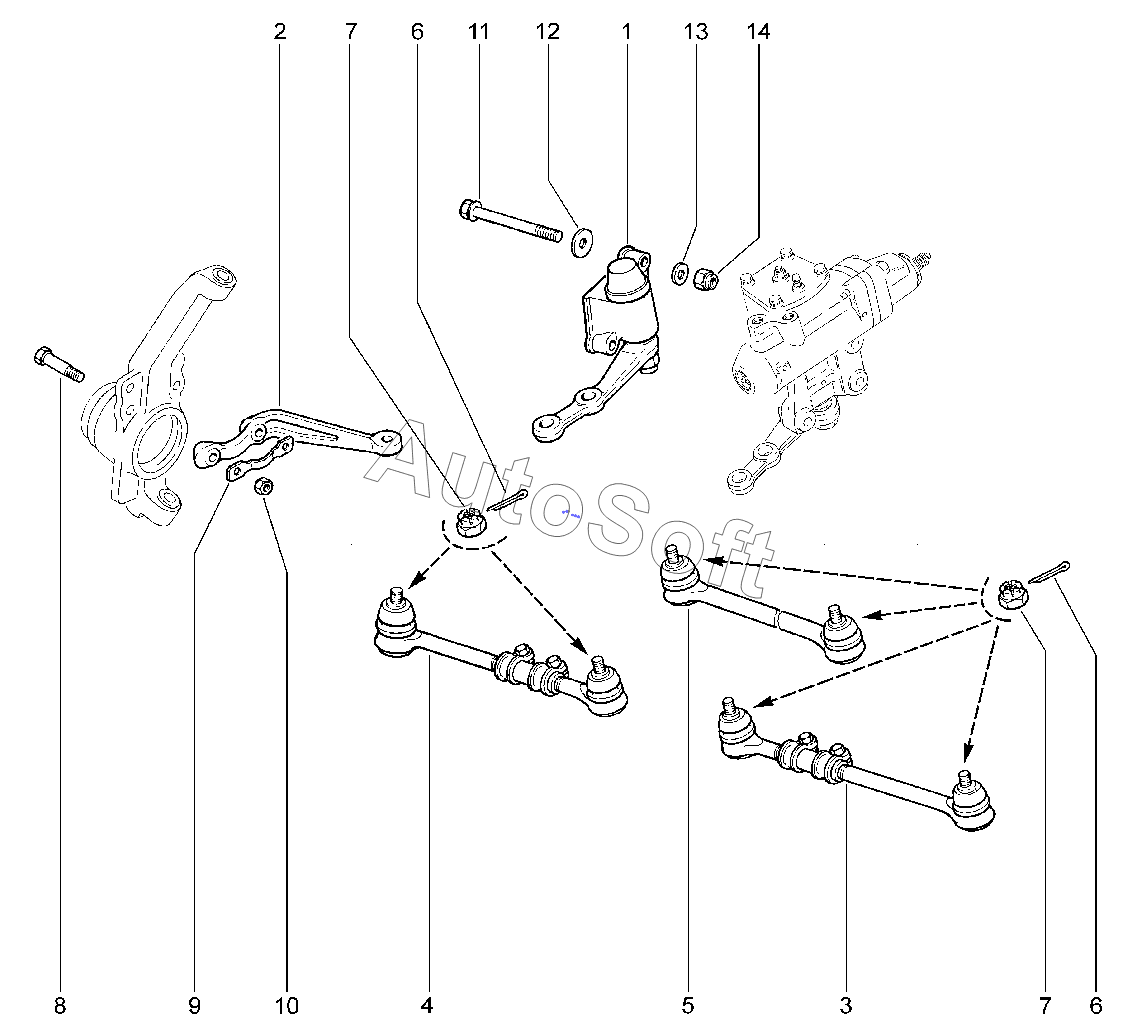 2 7 6 11 12 1 13 14

AutoSoft

8 9 10 4 5 3 7 6