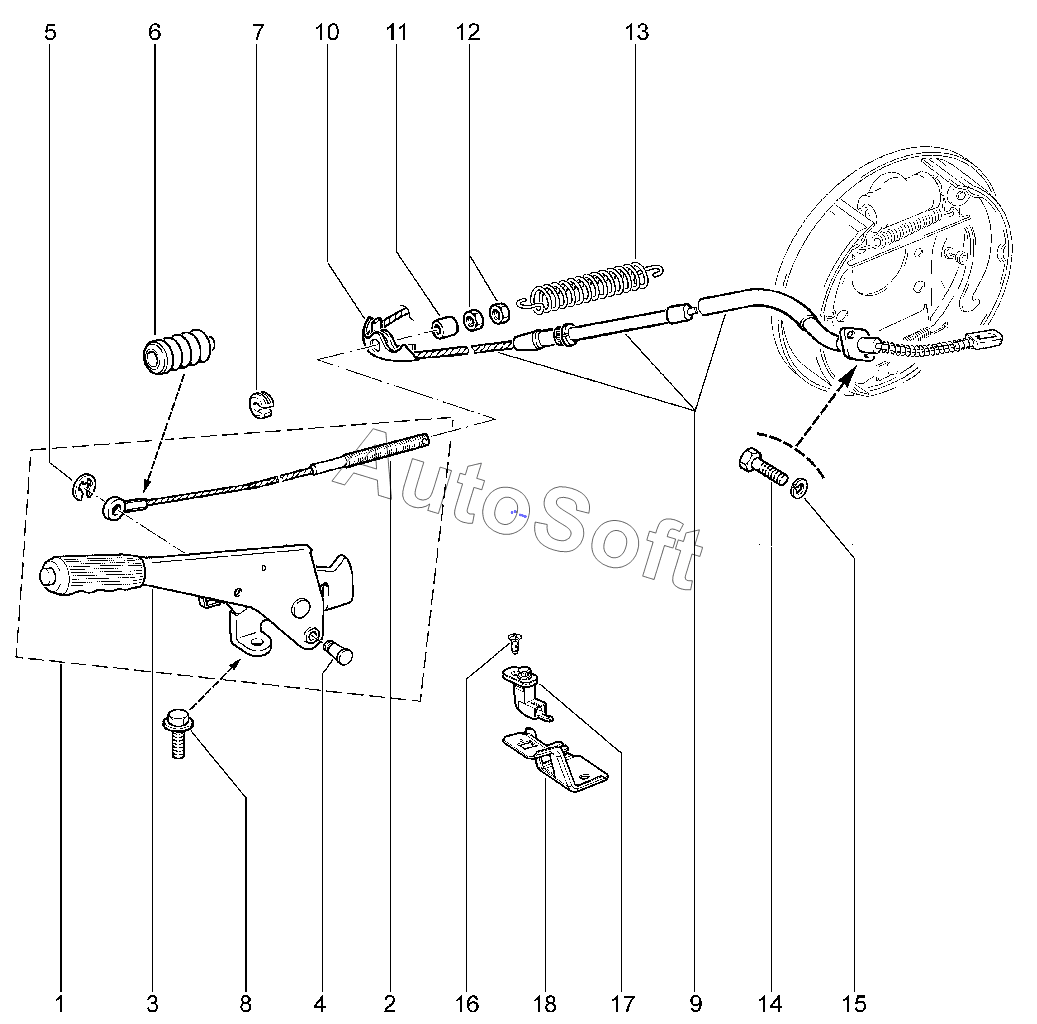 5
6
7
10
11
12
13

AutoSoft

1
3
8
4
2
16
18
17
9
14
15