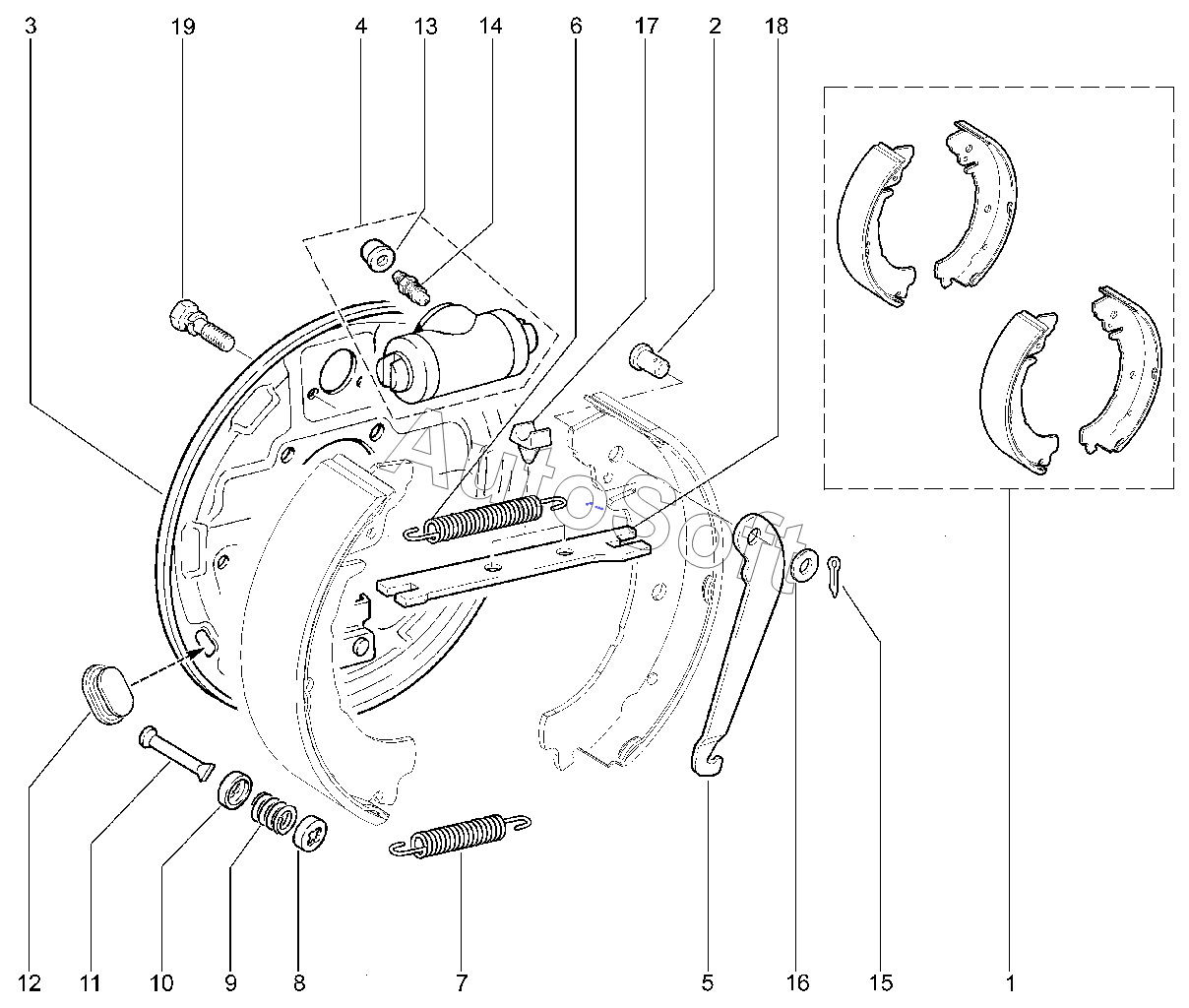 3 19 4 13 14 6 17 2 18

AutoSoft

12 11 10 9 8 7 5 16 15 1