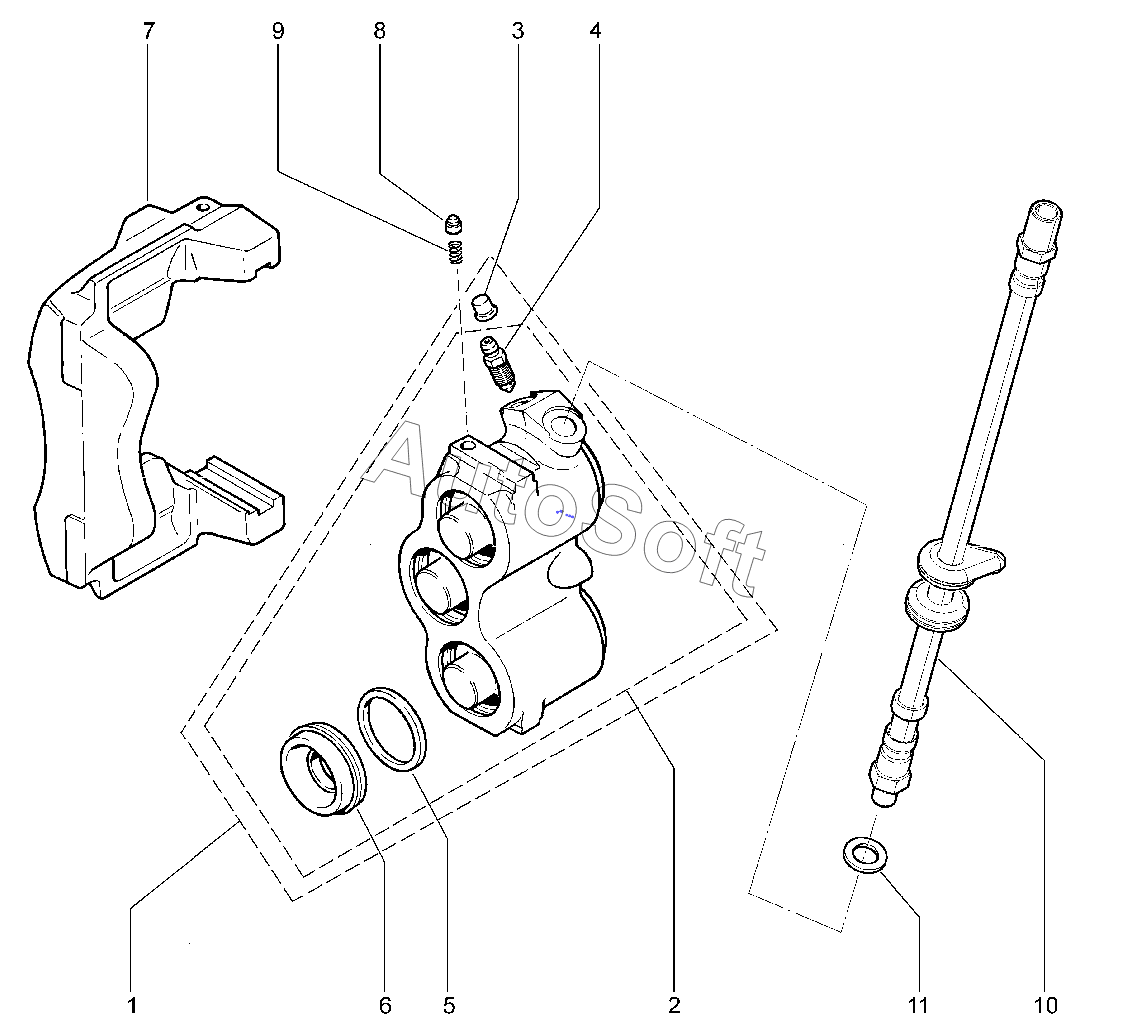 7
9
8
3
4
AutoSoft
1
6
5
2
11
10