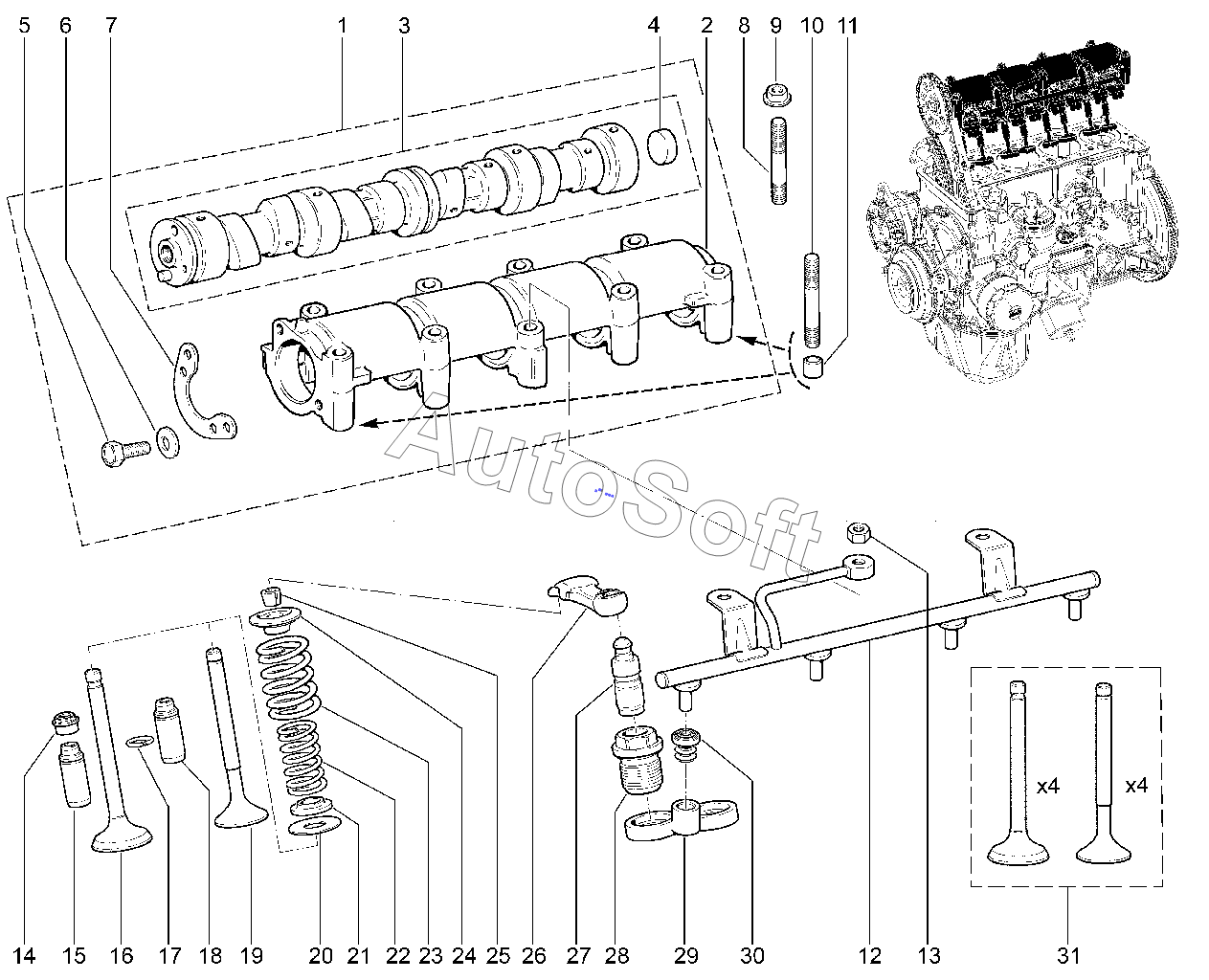 5 6 7 1 3 4 2 8 9 10 11

AutoSoft

x4 x4

14 15 16 17 18 19 20 21 22 23 24 25 26 27 28 29 30 12 13 31