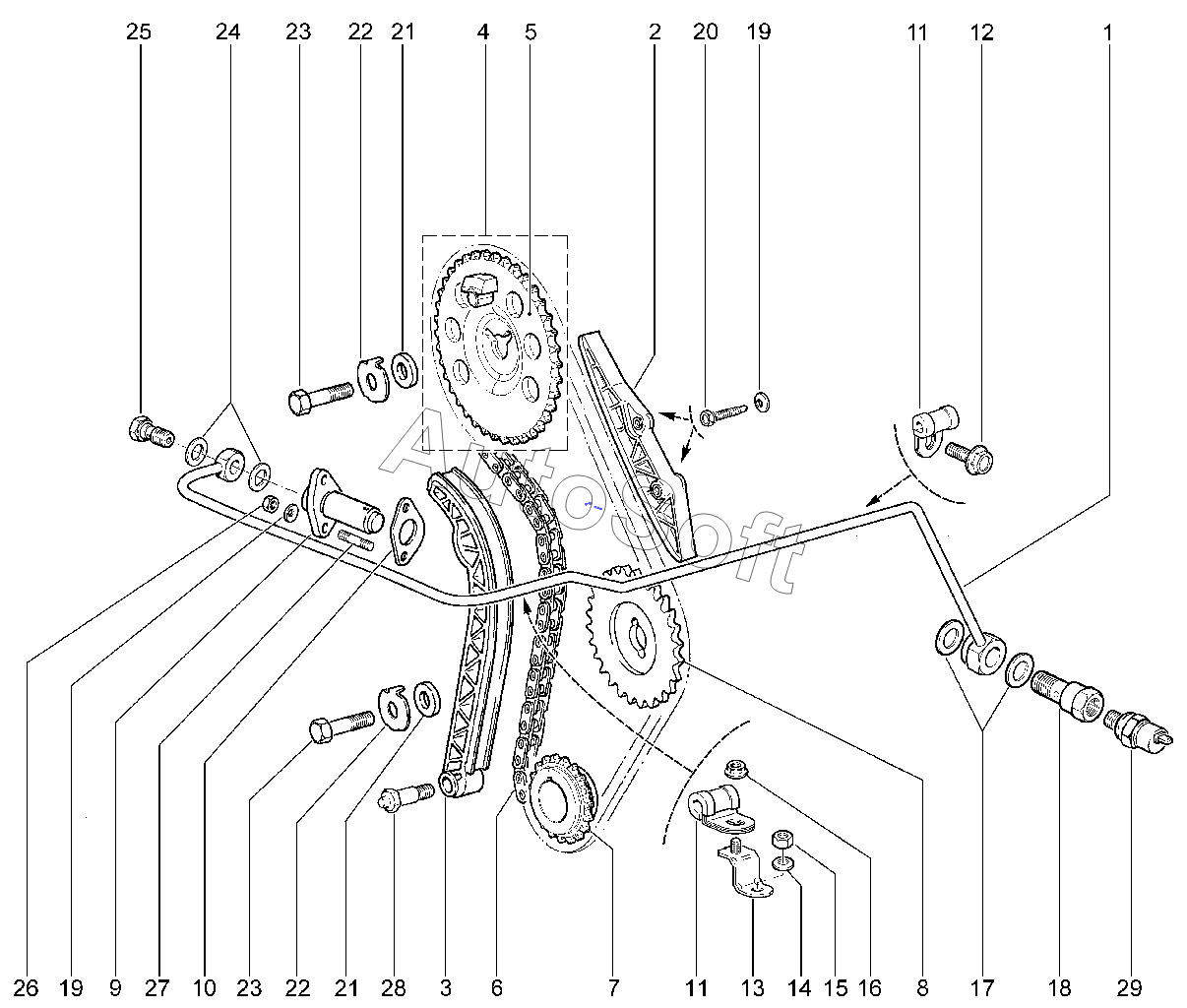 25 24 23 22 21 4 5 2 20 19 11 12 1

AutoSoft

26 19 9 27 10 23 22 21 28 3 6 7 11 13 14 15 16 8 17 18 29