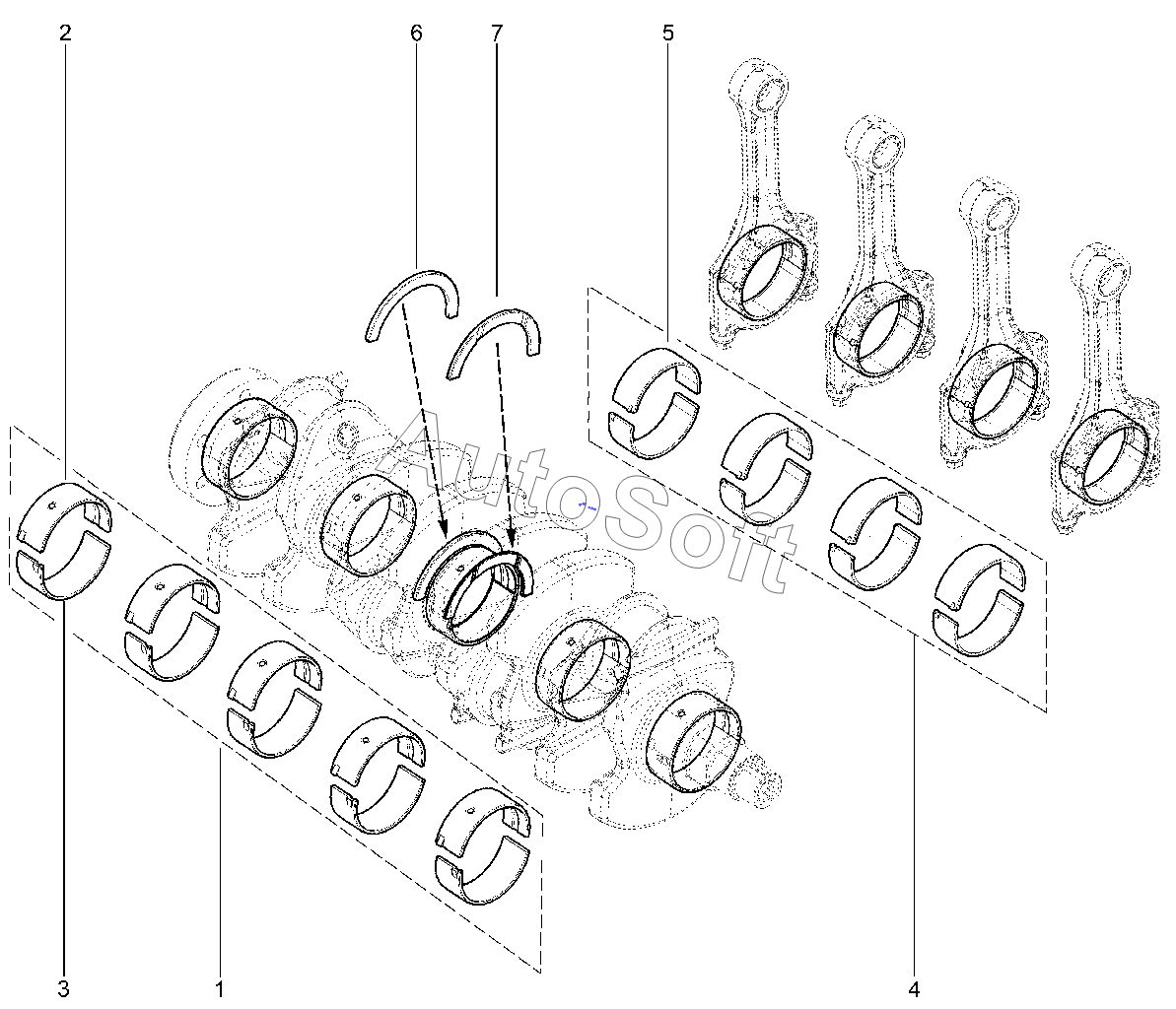 2

6

7

5

AutoSoft

3

1

4