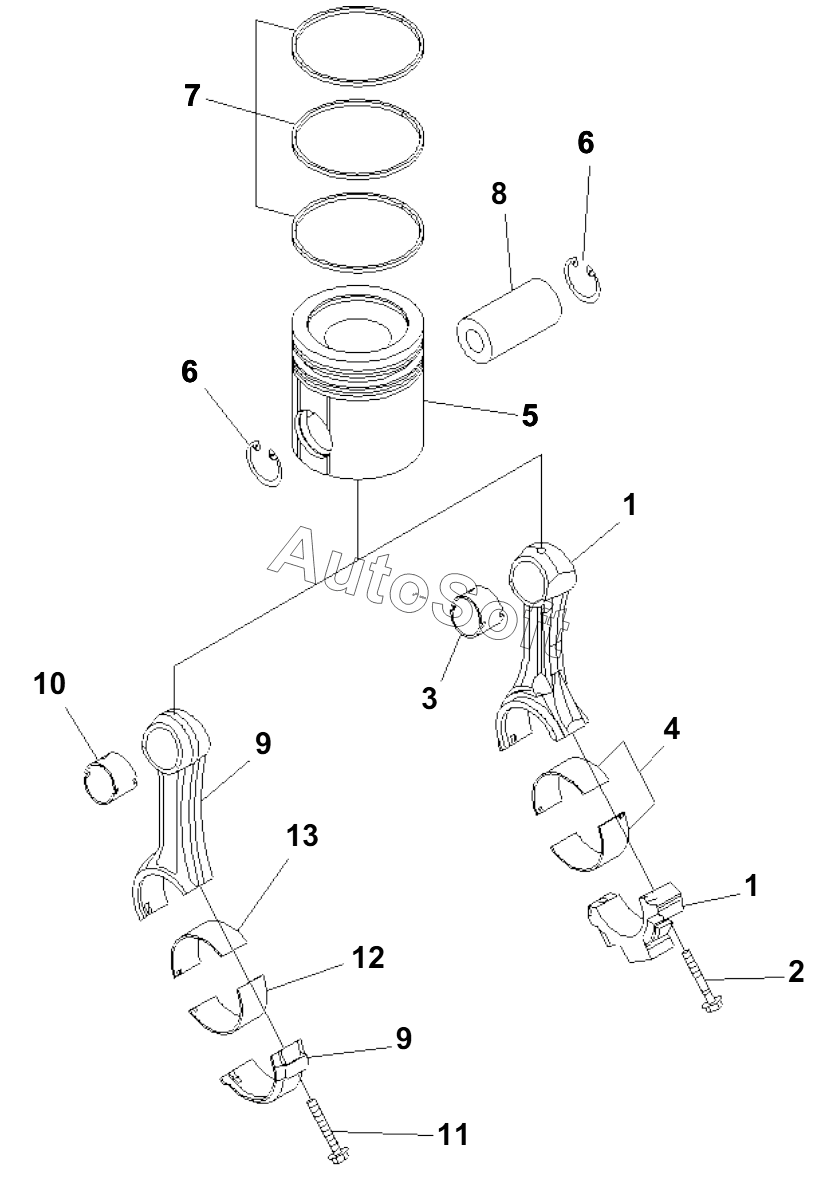 7
6
8
6
5
1
AutoSoft
3
10
9
4
13
1
12
2
9
11