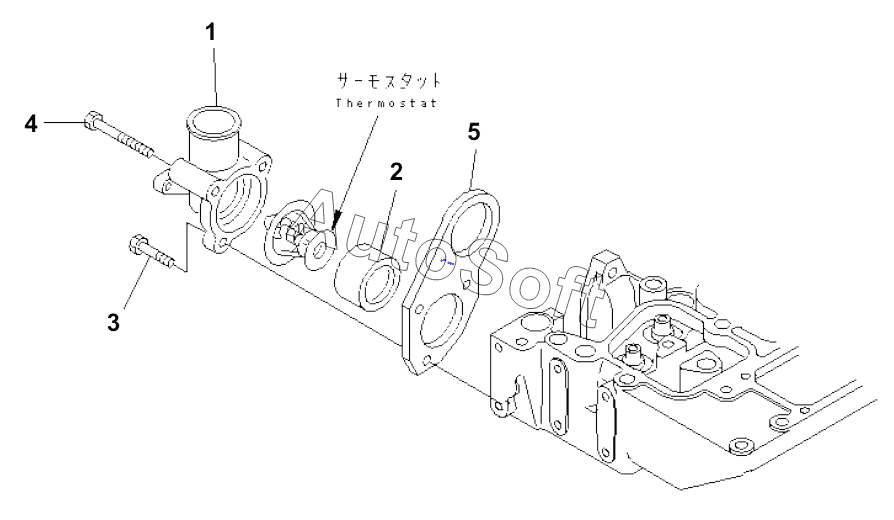 1
サーモスタット
Thermostat
4
5
2
3
AutoSoft