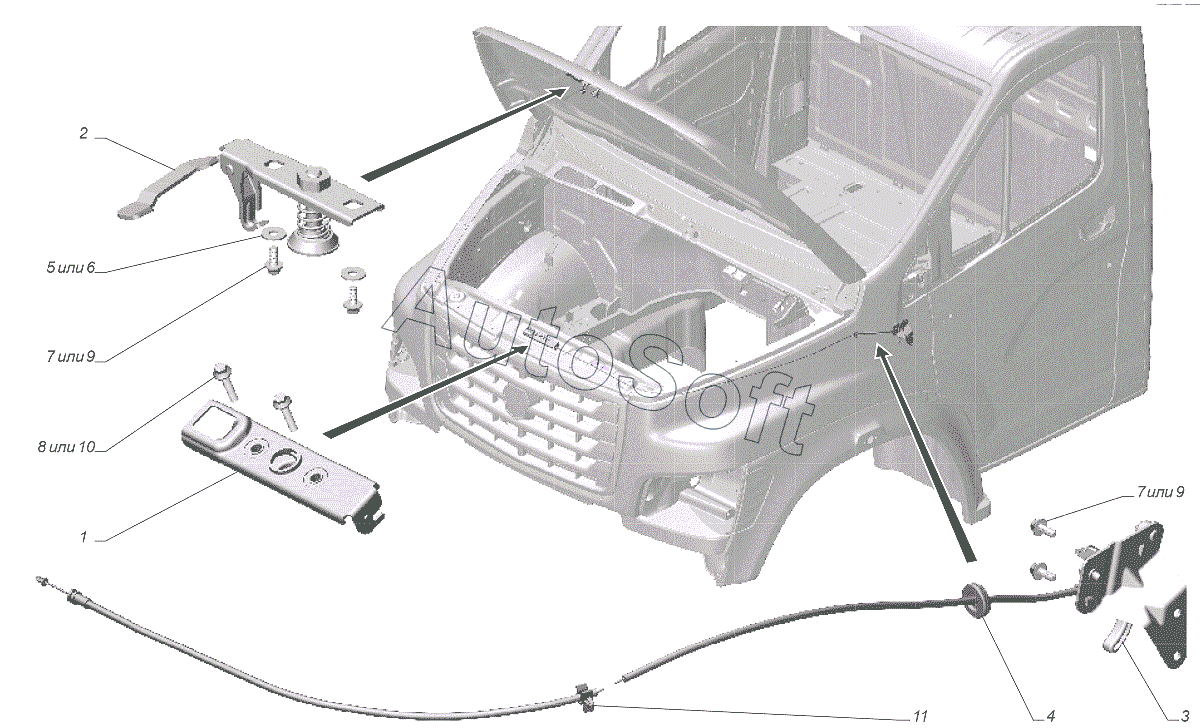 2

5 или 6

7 или 9

8 или 10

1

AutoSoft

7 или 9

11

4

3