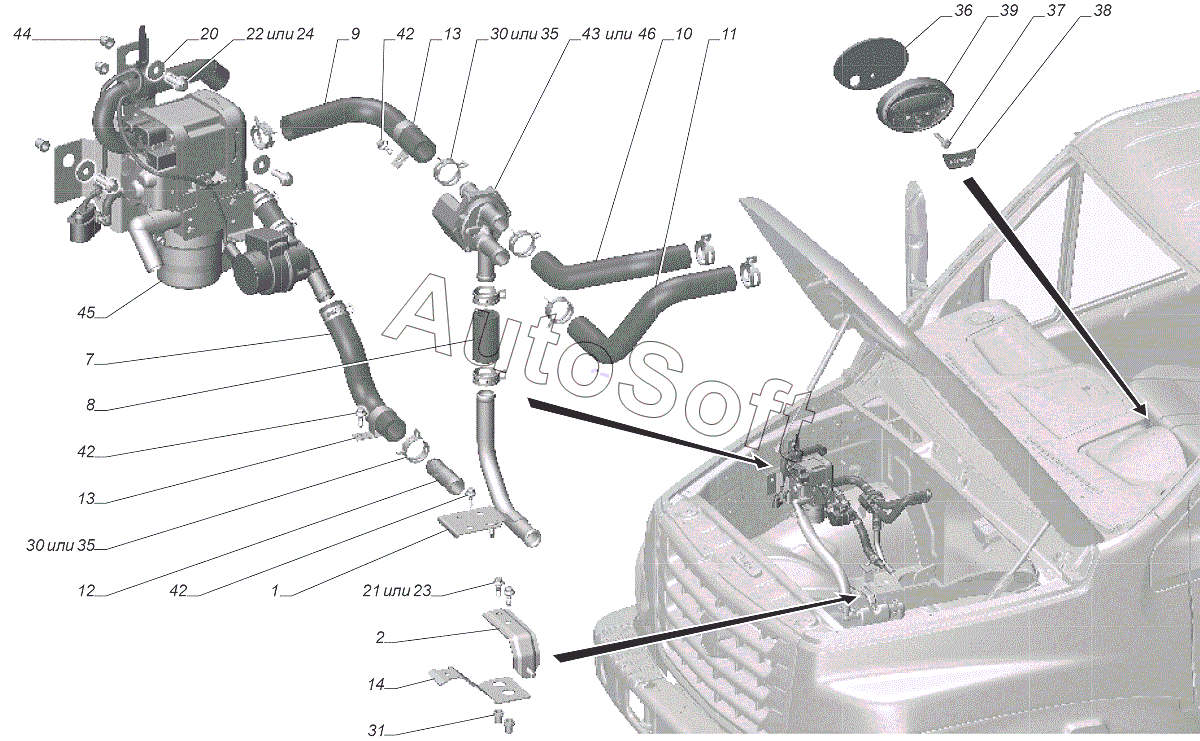 44
20
22 или 24
9
42
13
30 или 35
43 или 46
10
11
36
39
37
38
45
7
8
42
13
30 или 35
12
42
1
21 или 23
2
14
31
AutoSoft