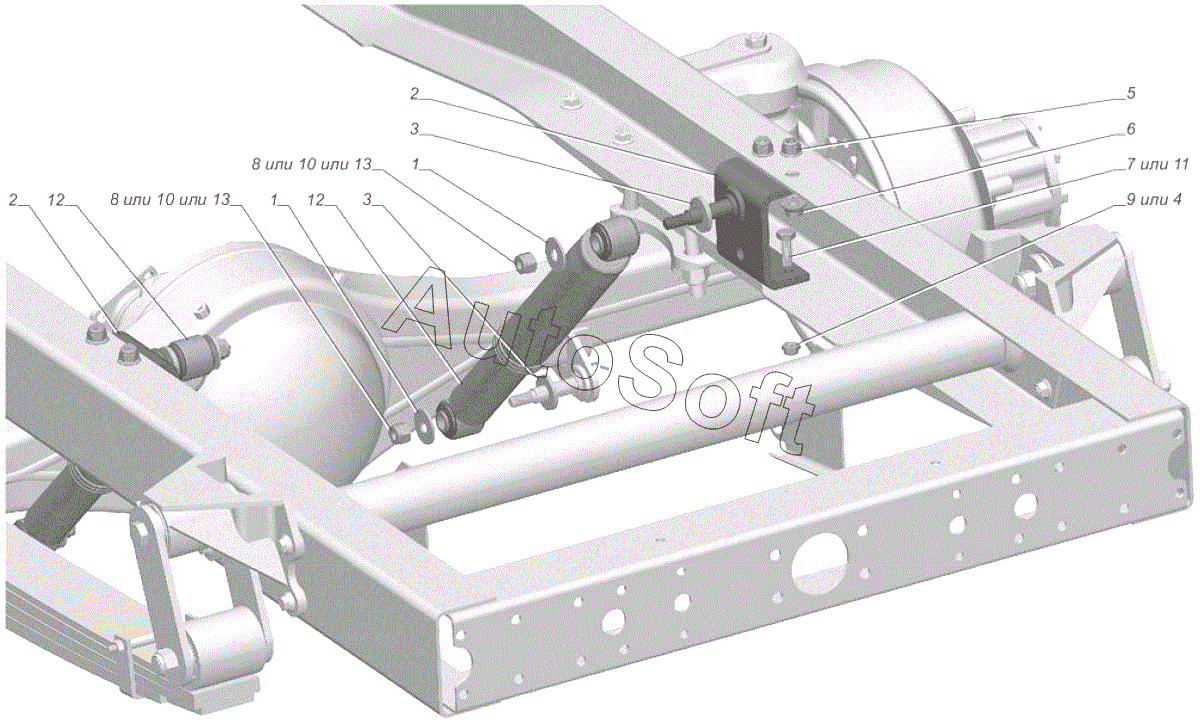 2
3
8 или 10 или 13
1
2
12
8 или 10 или 13
1
12
3
5
6
7 или 11
9 или 4
AutoSoft