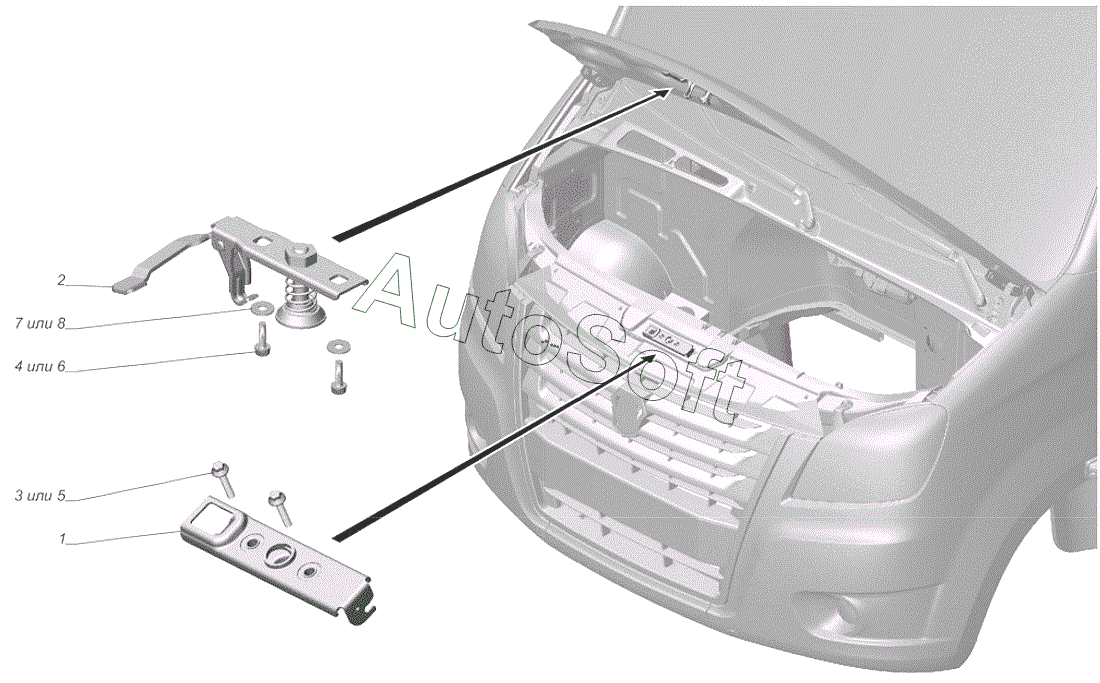 2

7 или 8

4 или 6

3 или 5

1

AutoSoft