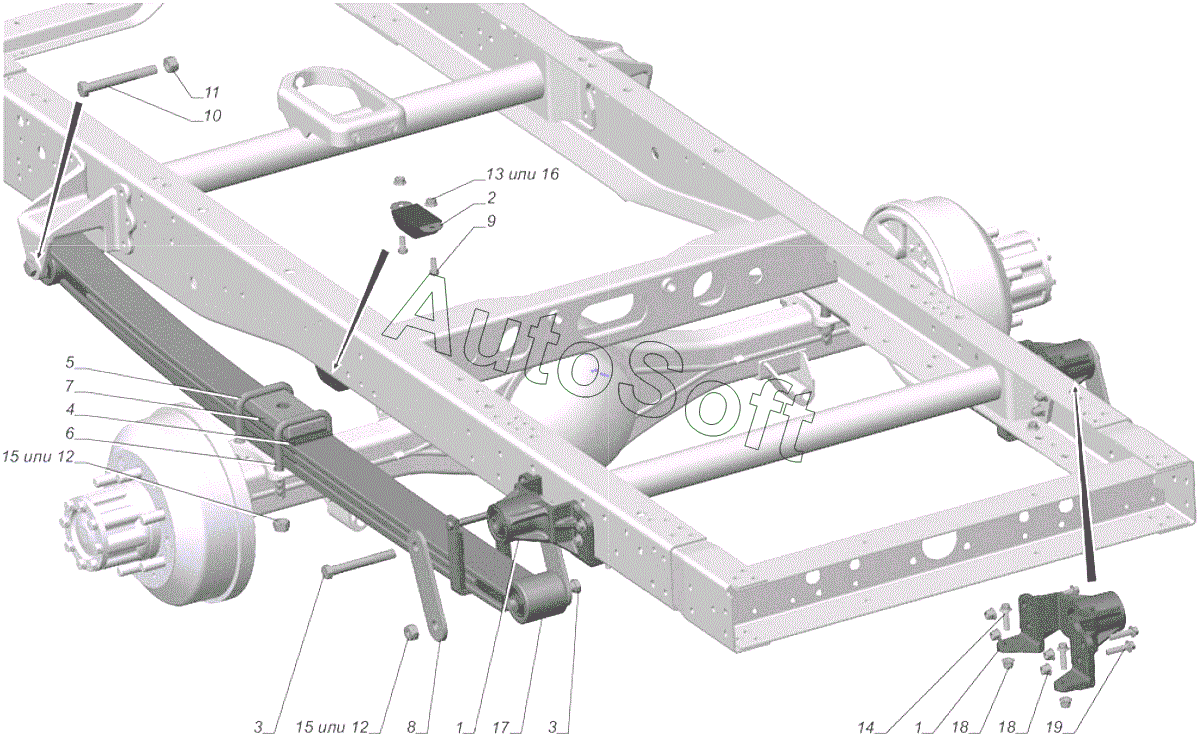 11
10
13 или 16
2
9
AutoSoft
5
7
4
6
15 или 12
3
15 или 12
8
1
17
3
14
1
18
18
19